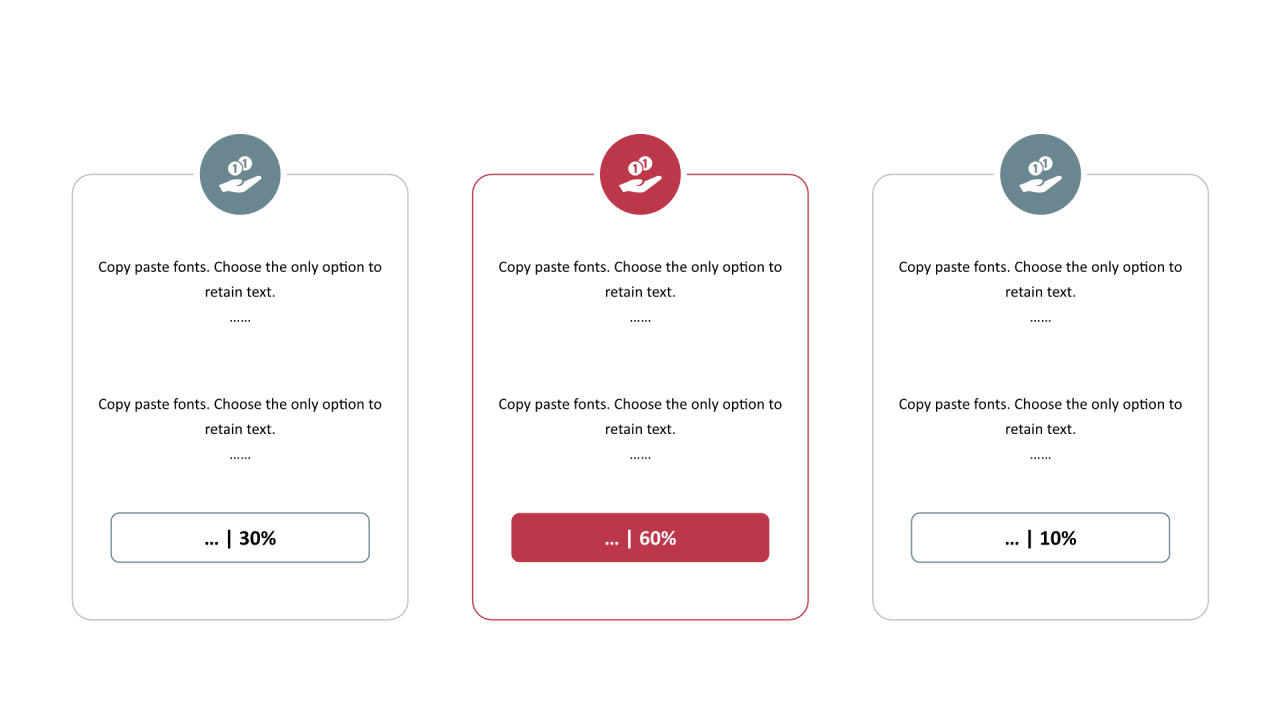 Copy paste fonts. Choose the only option to retain text.
……

Copy paste fonts. Choose the only option to retain text.
……

… | 30%

Copy paste fonts. Choose the only option to retain text.
……

Copy paste fonts. Choose the only option to retain text.
……

… | 60%

Copy paste fonts. Choose the only option to retain text.
……

Copy paste fonts. Choose the only option to retain text.
……

… | 10%