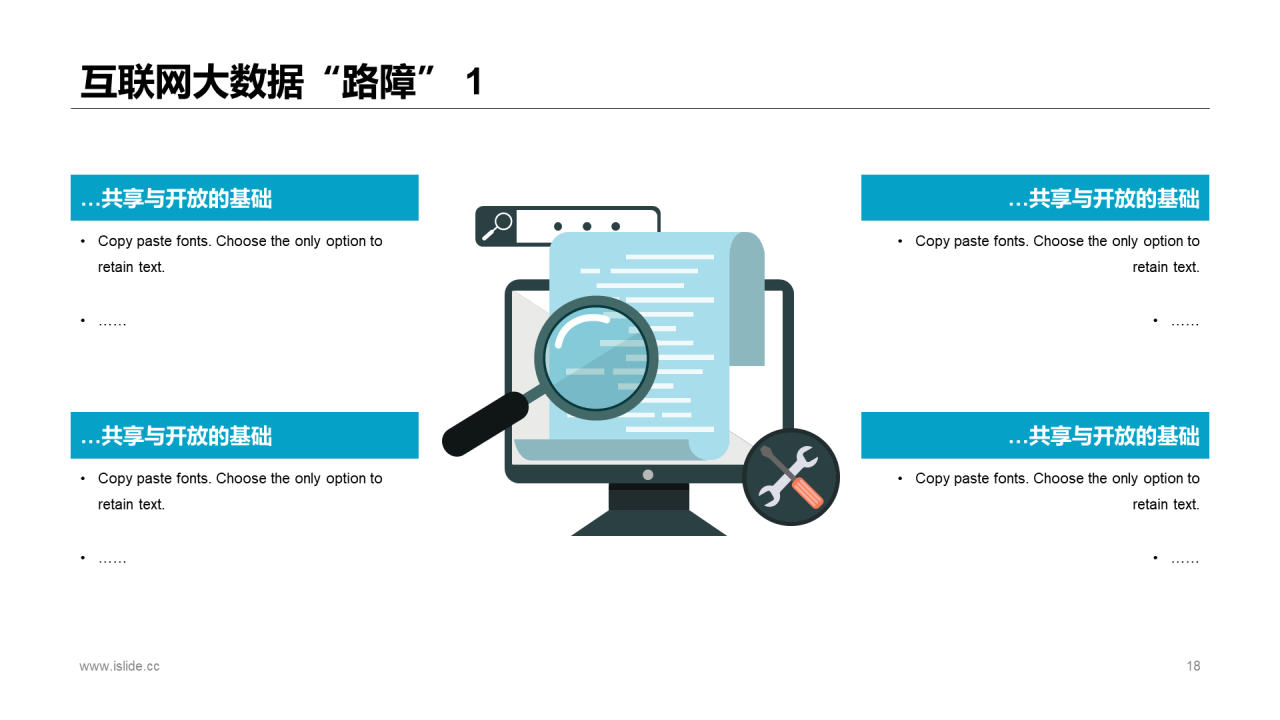 互联网大数据“路障” 1

…共享与开放的基础

• Copy paste fonts. Choose the only option to retain text.

• ……

…共享与开放的基础

• Copy paste fonts. Choose the only option to retain text.

• ……

…共享与开放的基础

• Copy paste fonts. Choose the only option to retain text.

• ……

…共享与开放的基础

• Copy paste fonts. Choose the only option to retain text.

• ……

www.islide.cc

18