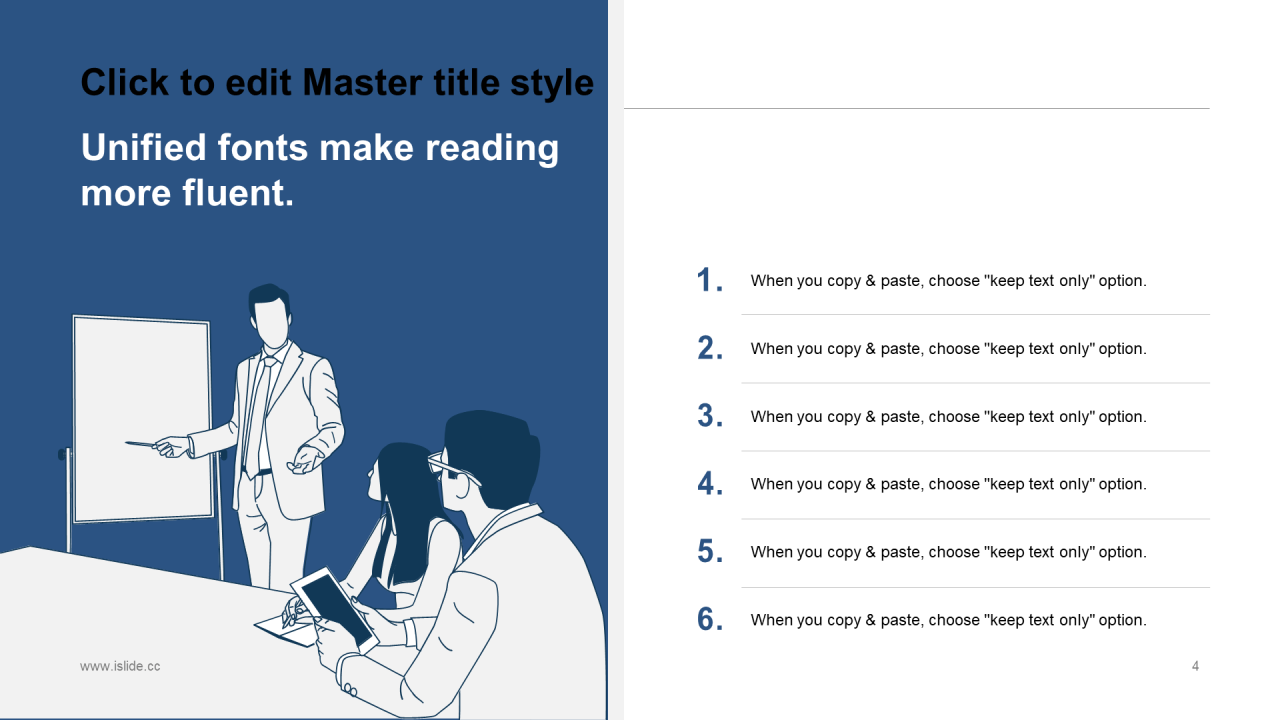 Click to edit Master title style

Unified fonts make reading more fluent.

1. When you copy & paste, choose "keep text only" option.

2. When you copy & paste, choose "keep text only" option.

3. When you copy & paste, choose "keep text only" option.

4. When you copy & paste, choose "keep text only" option.

5. When you copy & paste, choose "keep text only" option.

6. When you copy & paste, choose "keep text only" option.

www.islide.cc

4