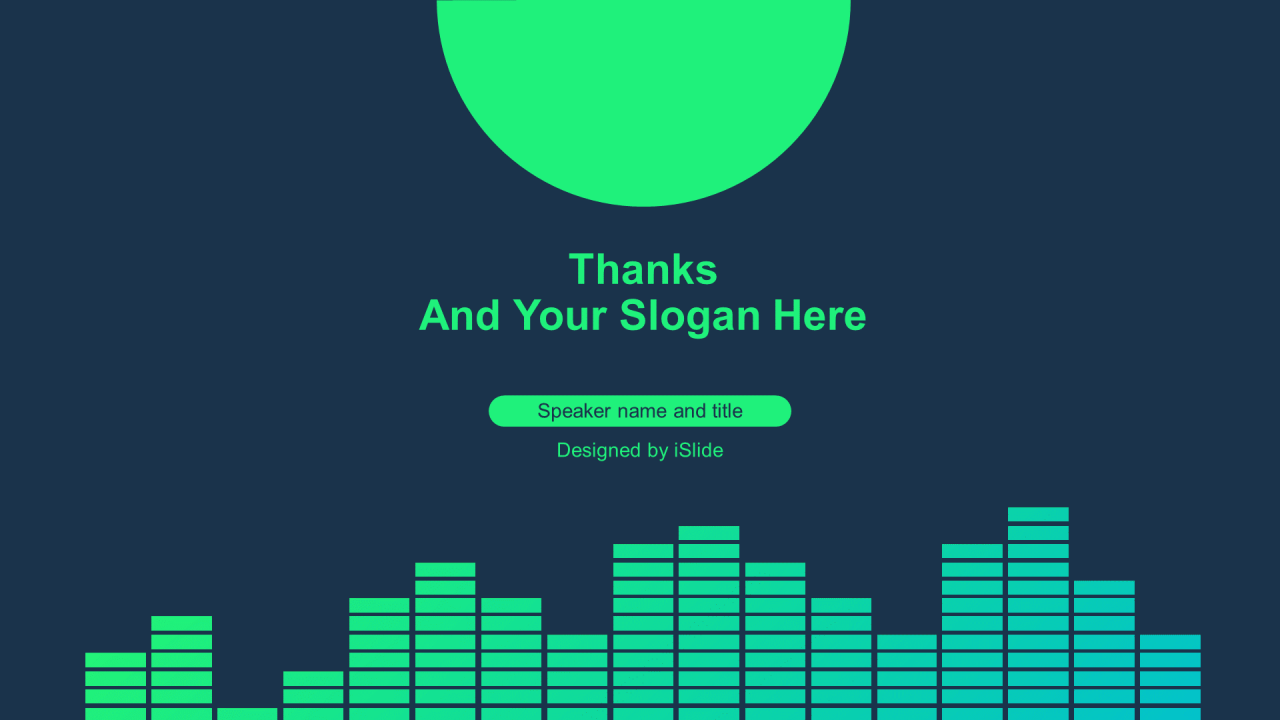 Thanks
And Your Slogan Here

Speaker name and title

Designed by iSlide