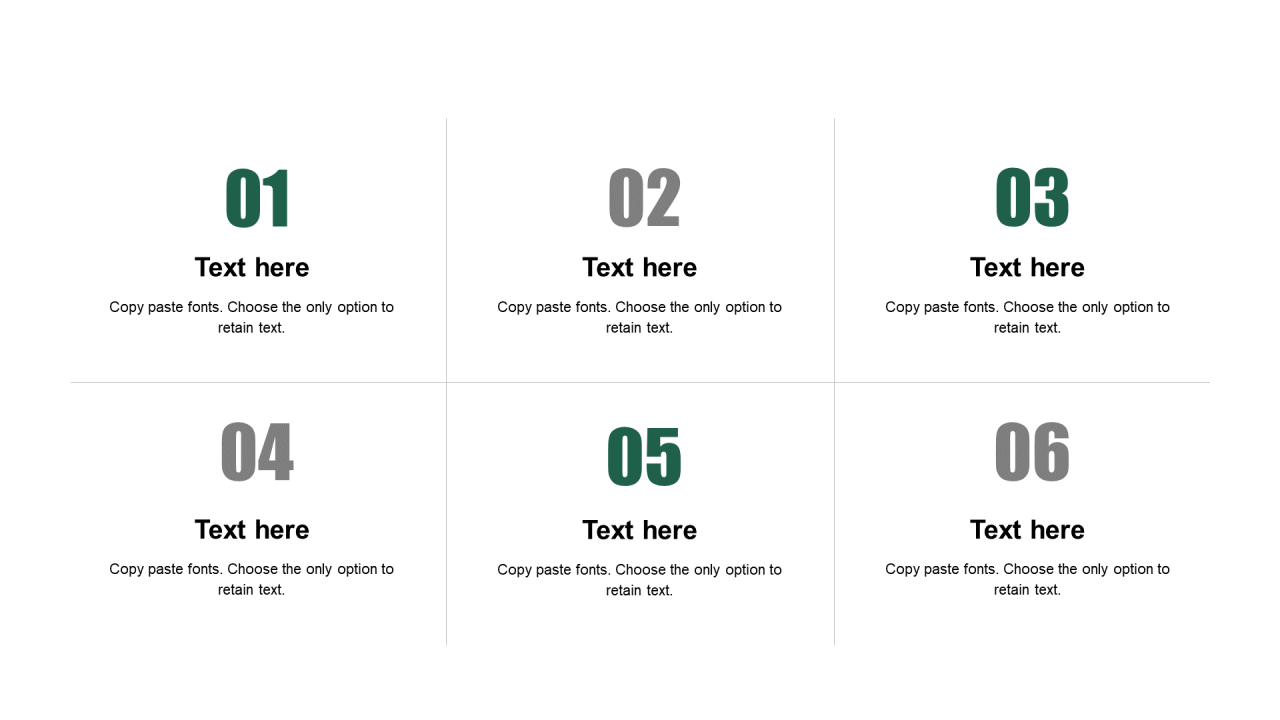 01

Text here

Copy paste fonts. Choose the only option to retain text.

02

Text here

Copy paste fonts. Choose the only option to retain text.

03

Text here

Copy paste fonts. Choose the only option to retain text.

04

Text here

Copy paste fonts. Choose the only option to retain text.

05

Text here

Copy paste fonts. Choose the only option to retain text.

06

Text here

Copy paste fonts. Choose the only option to retain text.