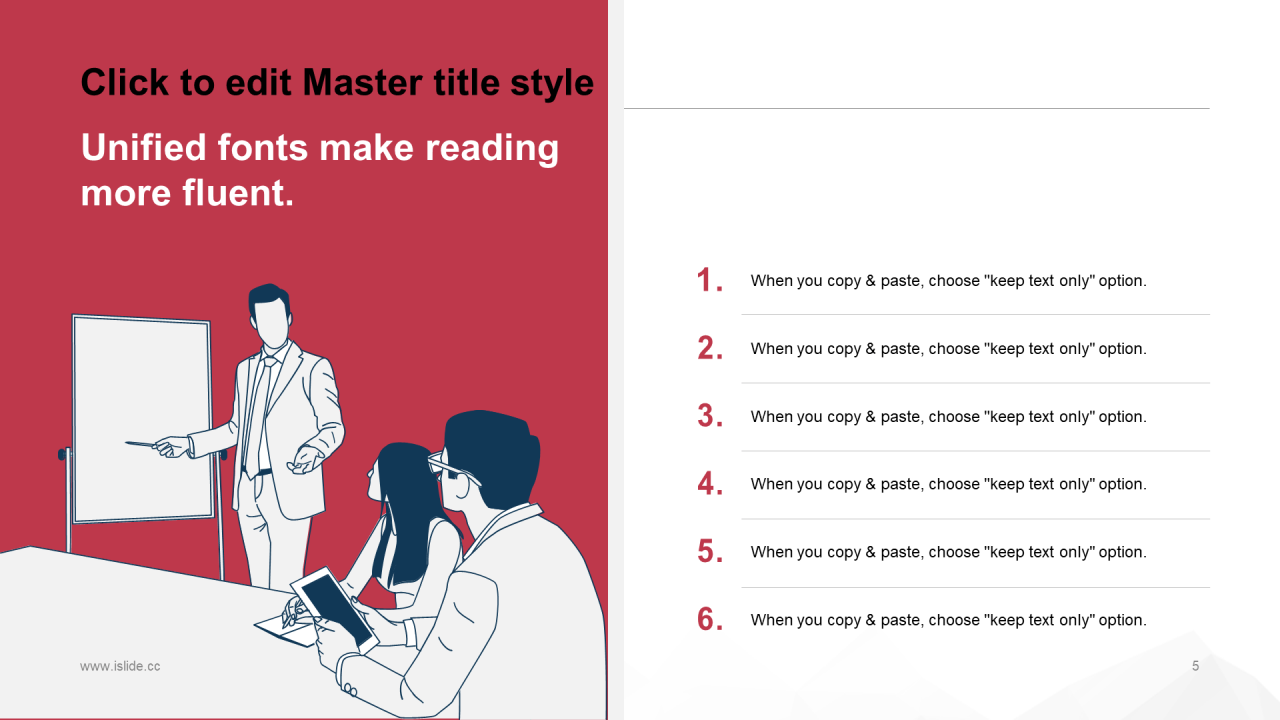 Click to edit Master title style

Unified fonts make reading more fluent.

1. When you copy & paste, choose "keep text only" option.

2. When you copy & paste, choose "keep text only" option.

3. When you copy & paste, choose "keep text only" option.

4. When you copy & paste, choose "keep text only" option.

5. When you copy & paste, choose "keep text only" option.

6. When you copy & paste, choose "keep text only" option.

www.islide.cc

5