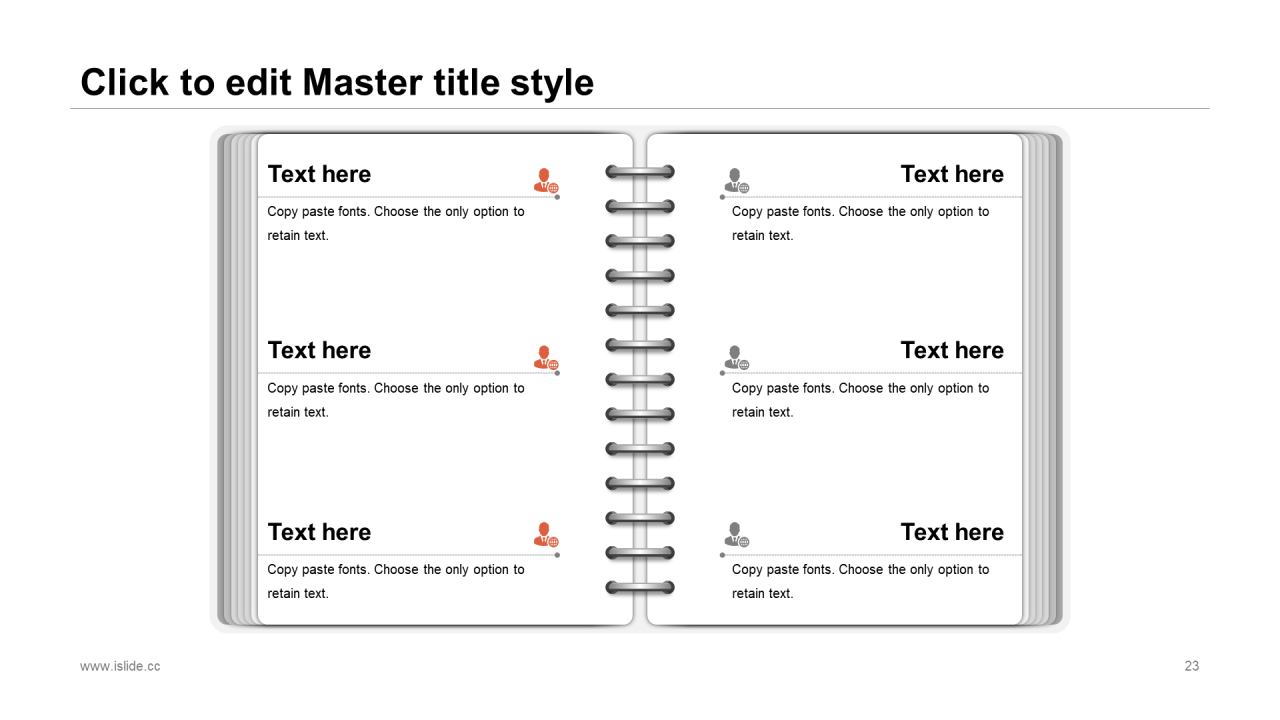 Click to edit Master title style

Text here

Copy paste fonts. Choose the only option to retain text.

Text here

Copy paste fonts. Choose the only option to retain text.

Text here

Copy paste fonts. Choose the only option to retain text.

Text here

Copy paste fonts. Choose the only option to retain text.

Text here

Copy paste fonts. Choose the only option to retain text.

Text here

Copy paste fonts. Choose the only option to retain text.

www.islide.cc

23