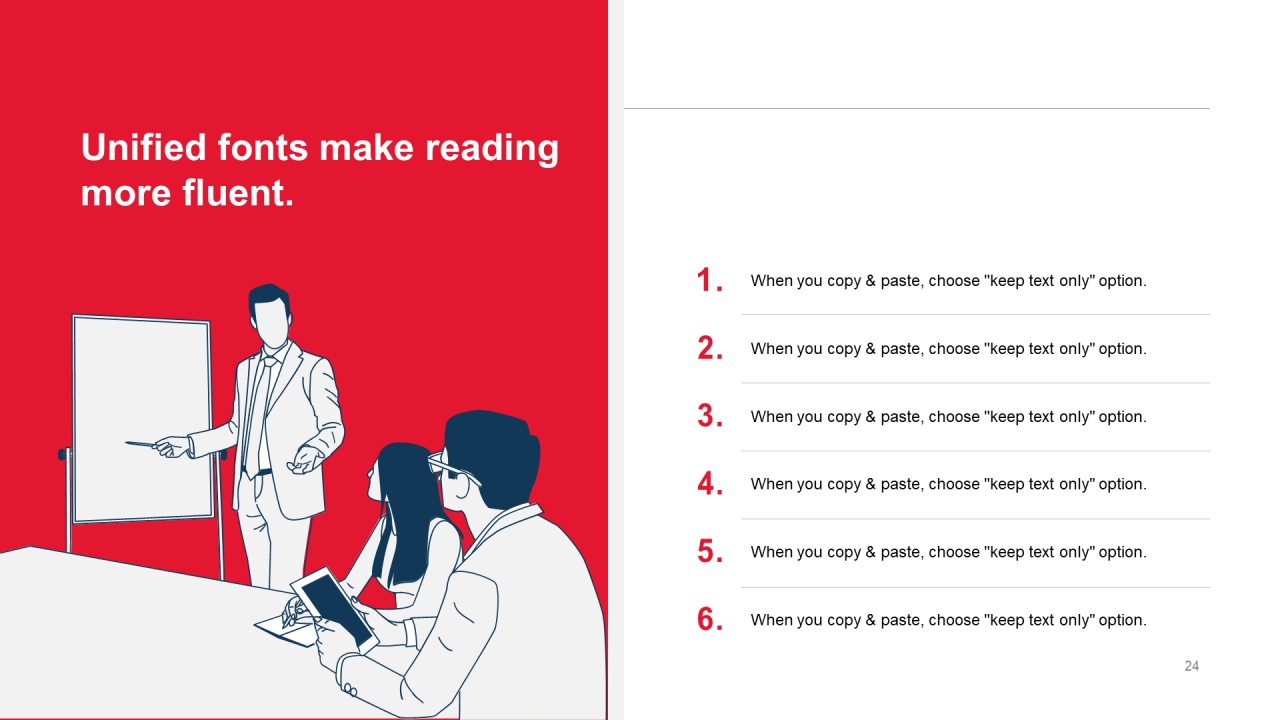 Unified fonts make reading more fluent.

1. When you copy & paste, choose "keep text only" option.

2. When you copy & paste, choose "keep text only" option.

3. When you copy & paste, choose "keep text only" option.

4. When you copy & paste, choose "keep text only" option.

5. When you copy & paste, choose "keep text only" option.

6. When you copy & paste, choose "keep text only" option.

24