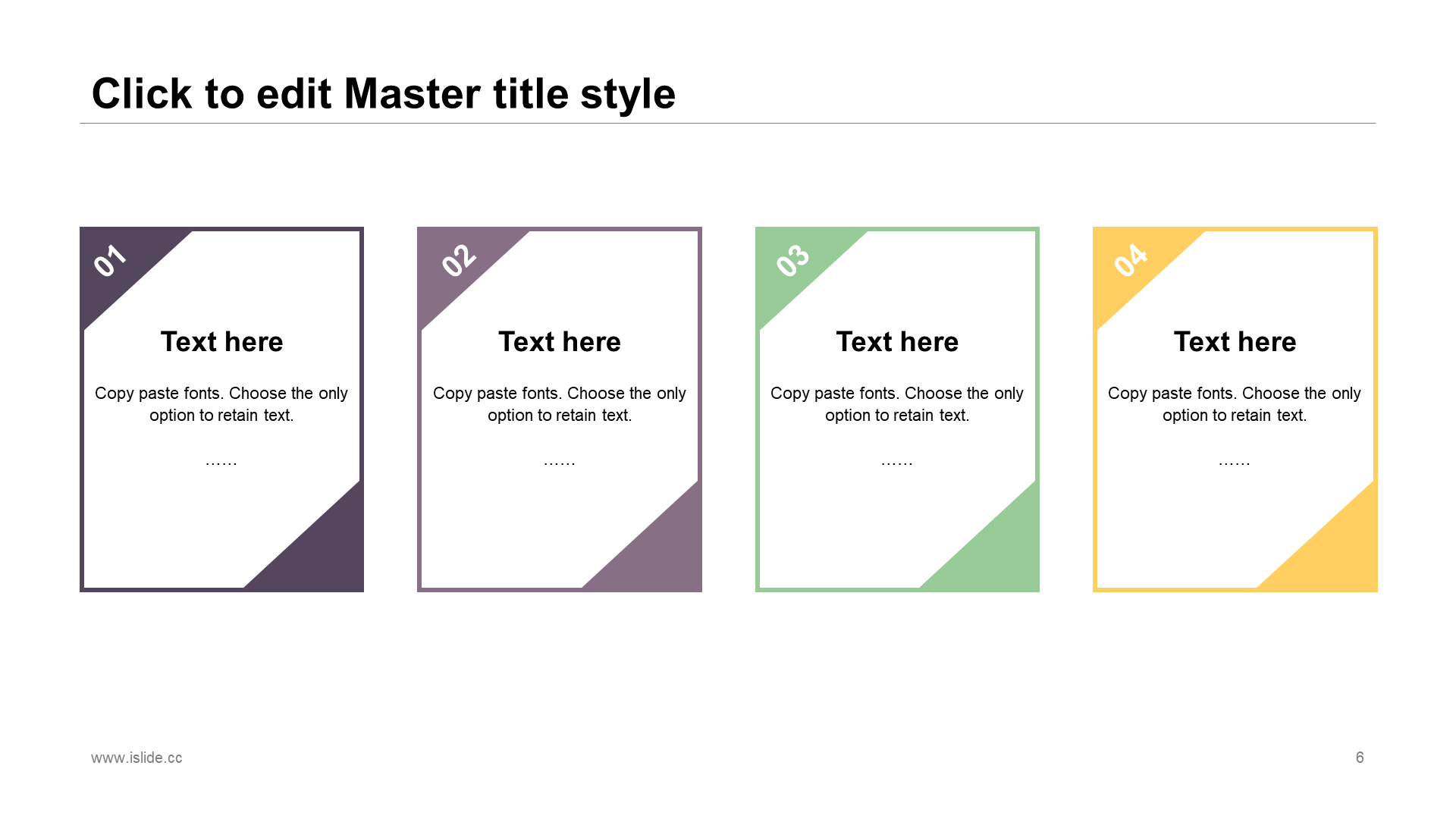 Click to edit Master title style

01

Text here

Copy paste fonts. Choose the only option to retain text.

……

02

Text here

Copy paste fonts. Choose the only option to retain text.

……

03

Text here

Copy paste fonts. Choose the only option to retain text.

……

04

Text here

Copy paste fonts. Choose the only option to retain text.

……

www.islide.cc

6