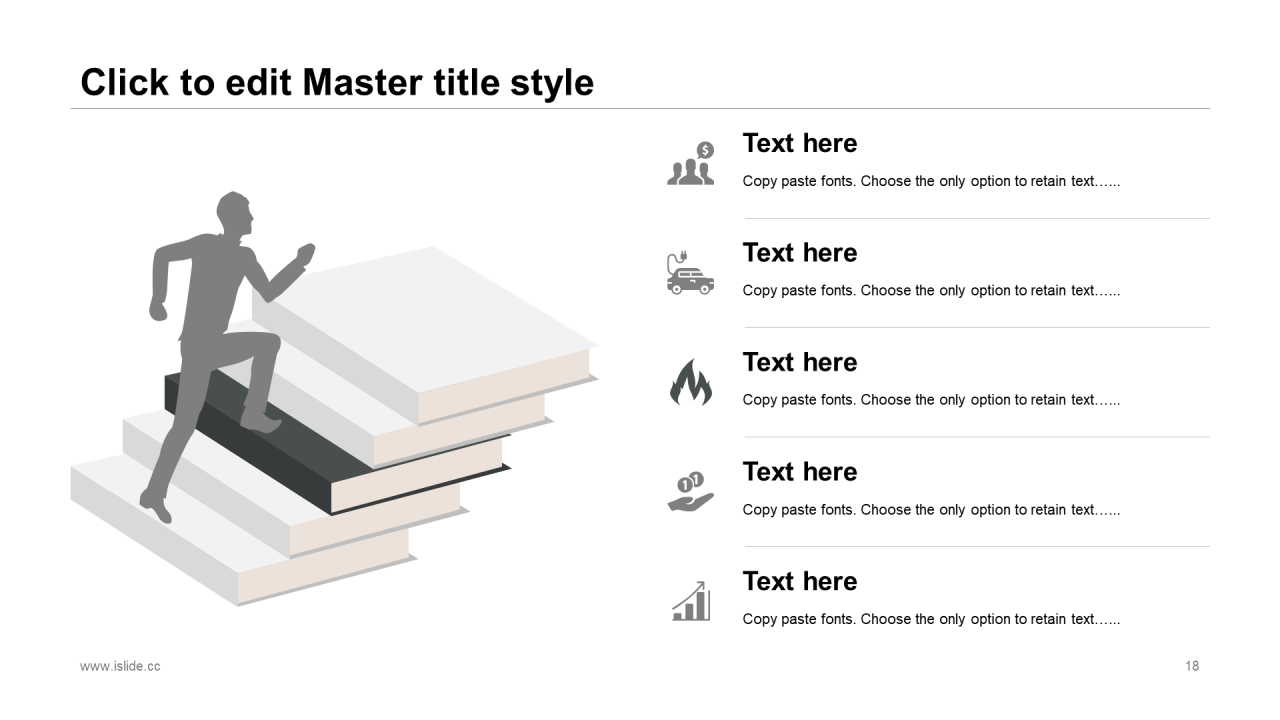 Click to edit Master title style

Text here

Copy paste fonts. Choose the only option to retain text……

Text here

Copy paste fonts. Choose the only option to retain text……

Text here

Copy paste fonts. Choose the only option to retain text……

Text here

Copy paste fonts. Choose the only option to retain text……

Text here

Copy paste fonts. Choose the only option to retain text……

www.islide.cc

18