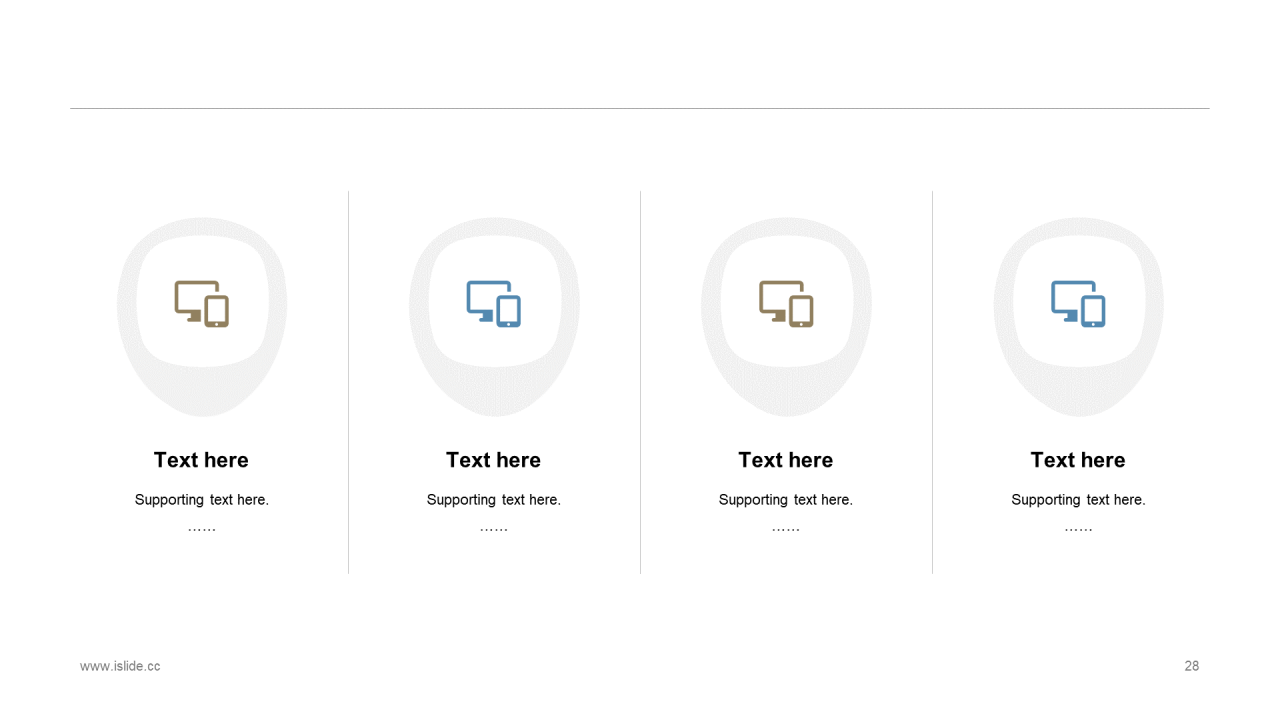 Text here

Supporting text here.

……

Text here

Supporting text here.

……

Text here

Supporting text here.

……

Text here

Supporting text here.

……

www.islide.cc

28