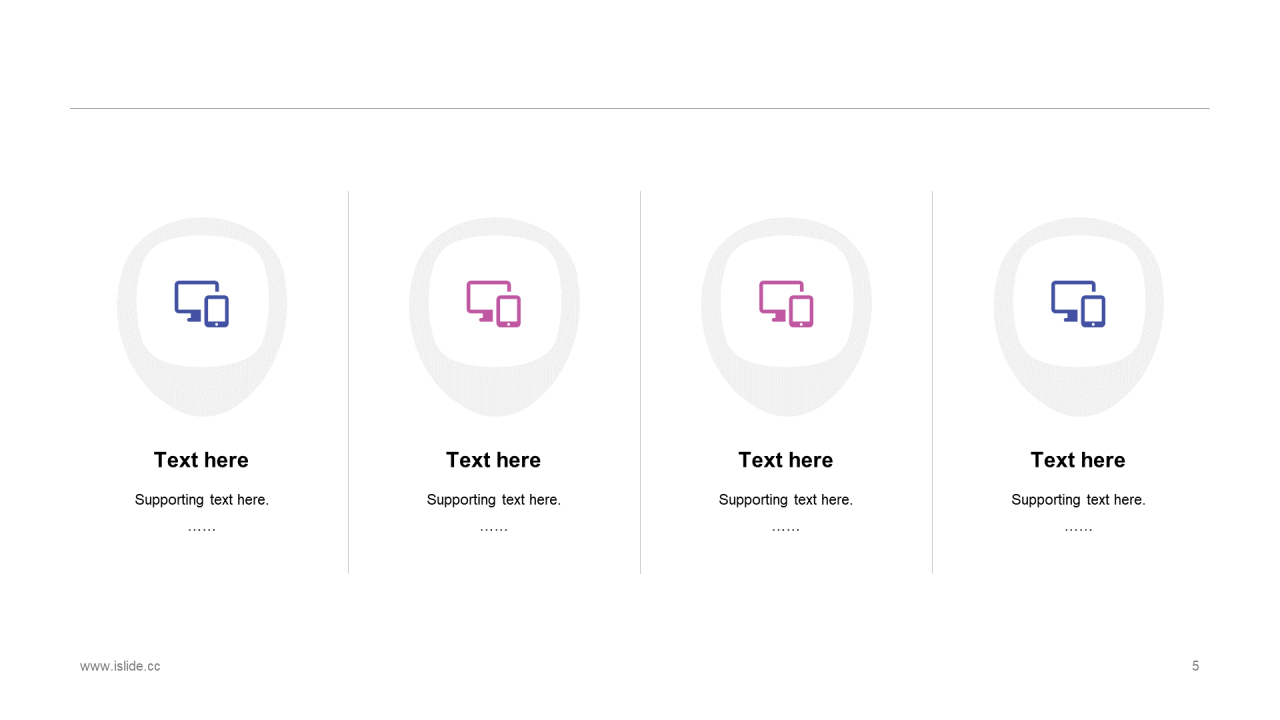 Text here

Supporting text here.

……

Text here

Supporting text here.

……

Text here

Supporting text here.

……

Text here

Supporting text here.

……

www.islide.cc

5