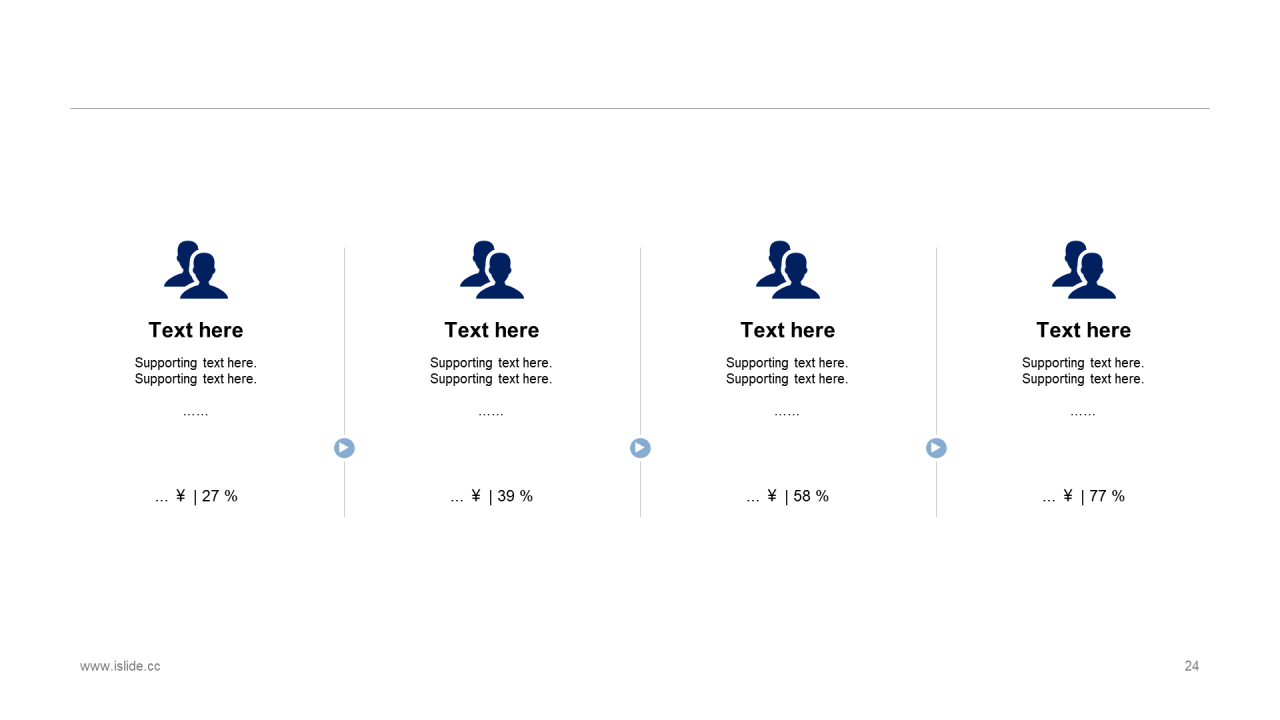 Text here

Supporting text here.
Supporting text here.

……

… ¥ | 27 %

Text here

Supporting text here.
Supporting text here.

……

… ¥ | 39 %

Text here

Supporting text here.
Supporting text here.

……

… ¥ | 58 %

Text here

Supporting text here.
Supporting text here.

……

… ¥ | 77 %

www.islide.cc

24