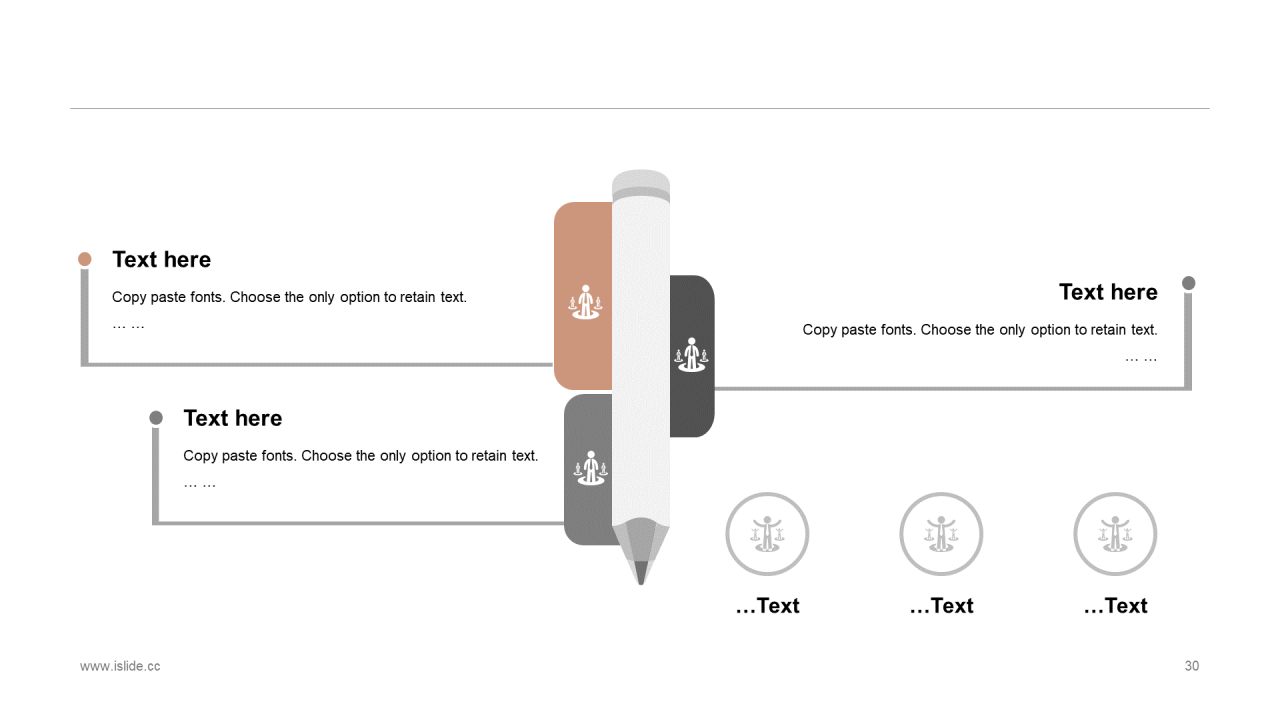 Text here

Copy paste fonts. Choose the only option to retain text.
… …

Text here

Copy paste fonts. Choose the only option to retain text.
… …

Text here

Copy paste fonts. Choose the only option to retain text.
… …

…Text

…Text

…Text

www.islide.cc

30