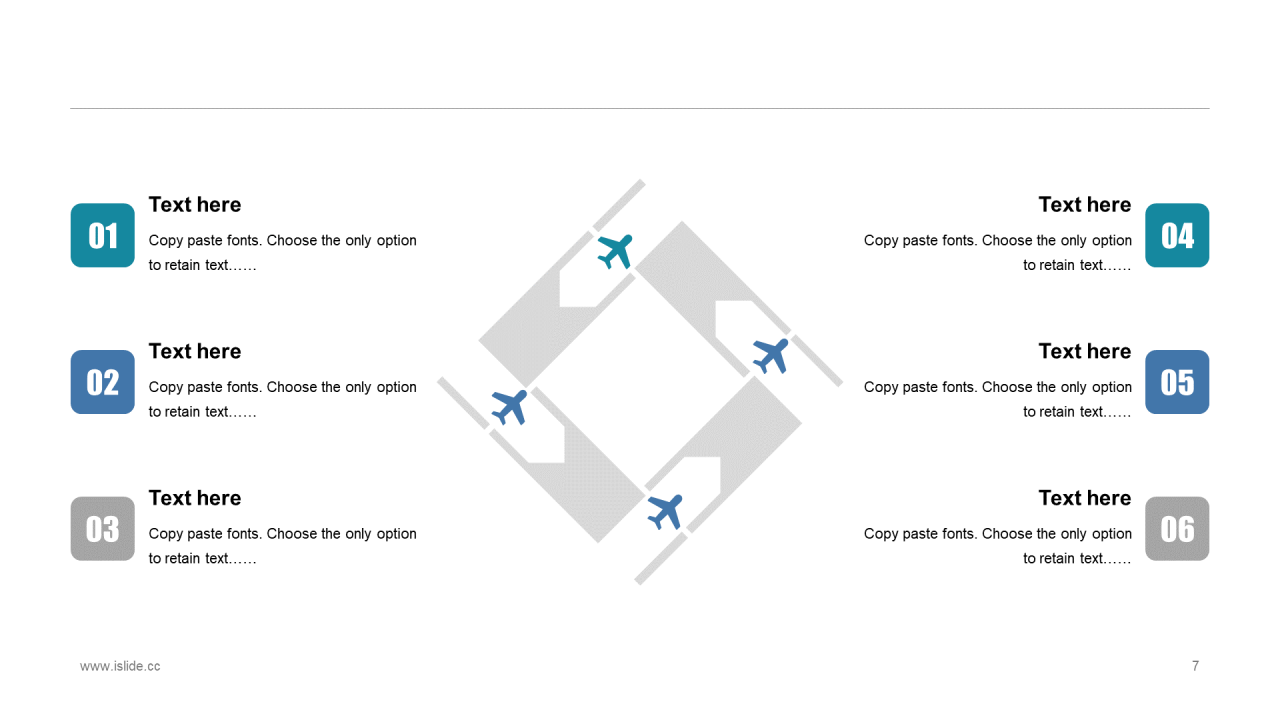 01
Text here
Copy paste fonts. Choose the only option to retain text……

02
Text here
Copy paste fonts. Choose the only option to retain text……

03
Text here
Copy paste fonts. Choose the only option to retain text……

Text here
Copy paste fonts. Choose the only option to retain text……
04

Text here
Copy paste fonts. Choose the only option to retain text……
05

Text here
Copy paste fonts. Choose the only option to retain text……
06

www.islide.cc

7