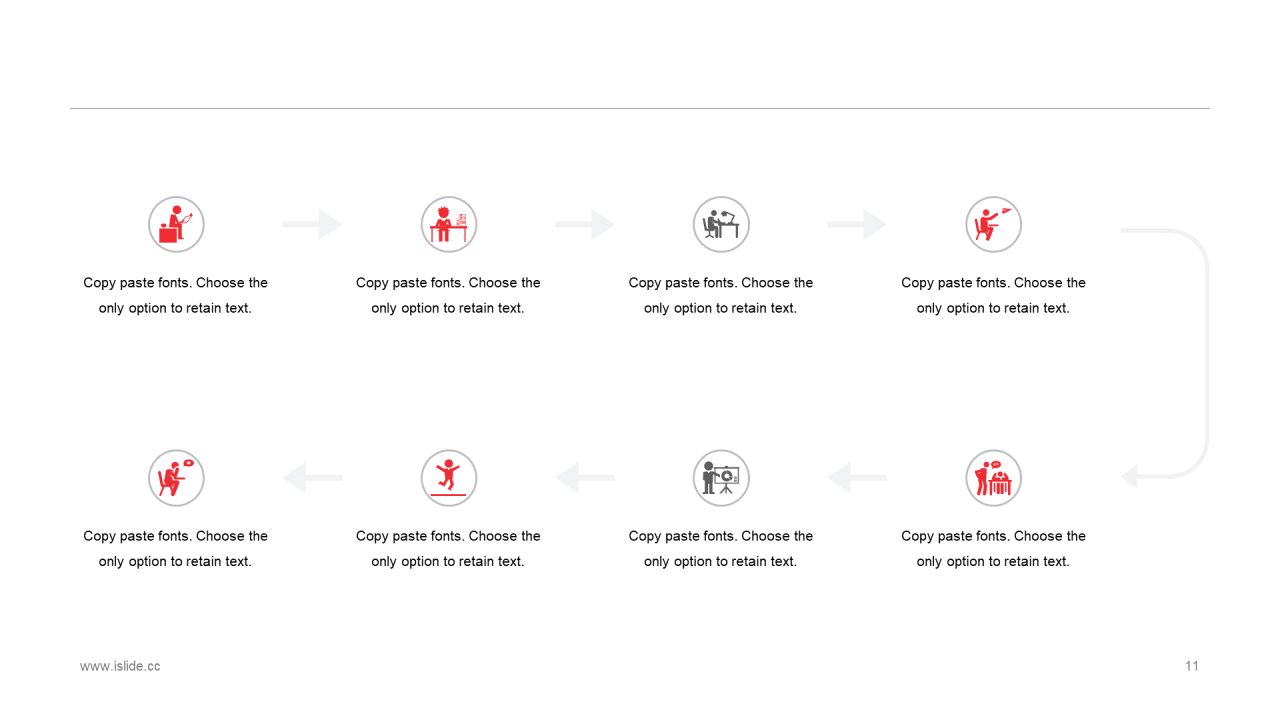 Copy paste fonts. Choose the only option to retain text.

Copy paste fonts. Choose the only option to retain text.

Copy paste fonts. Choose the only option to retain text.

Copy paste fonts. Choose the only option to retain text.

Copy paste fonts. Choose the only option to retain text.

Copy paste fonts. Choose the only option to retain text.

Copy paste fonts. Choose the only option to retain text.

Copy paste fonts. Choose the only option to retain text.

www.islide.cc

11