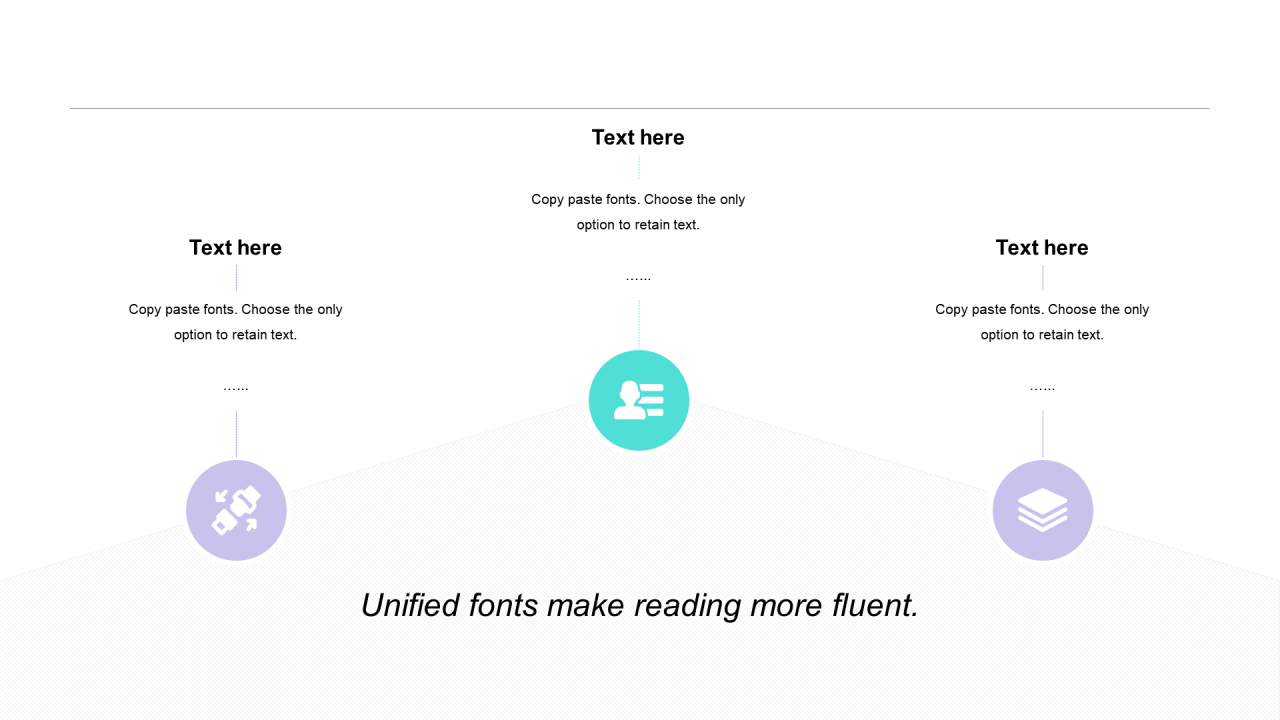 Text here

Copy paste fonts. Choose the only option to retain text.

……

Text here

Copy paste fonts. Choose the only option to retain text.

……

Text here

Copy paste fonts. Choose the only option to retain text.

……

Unified fonts make reading more fluent.