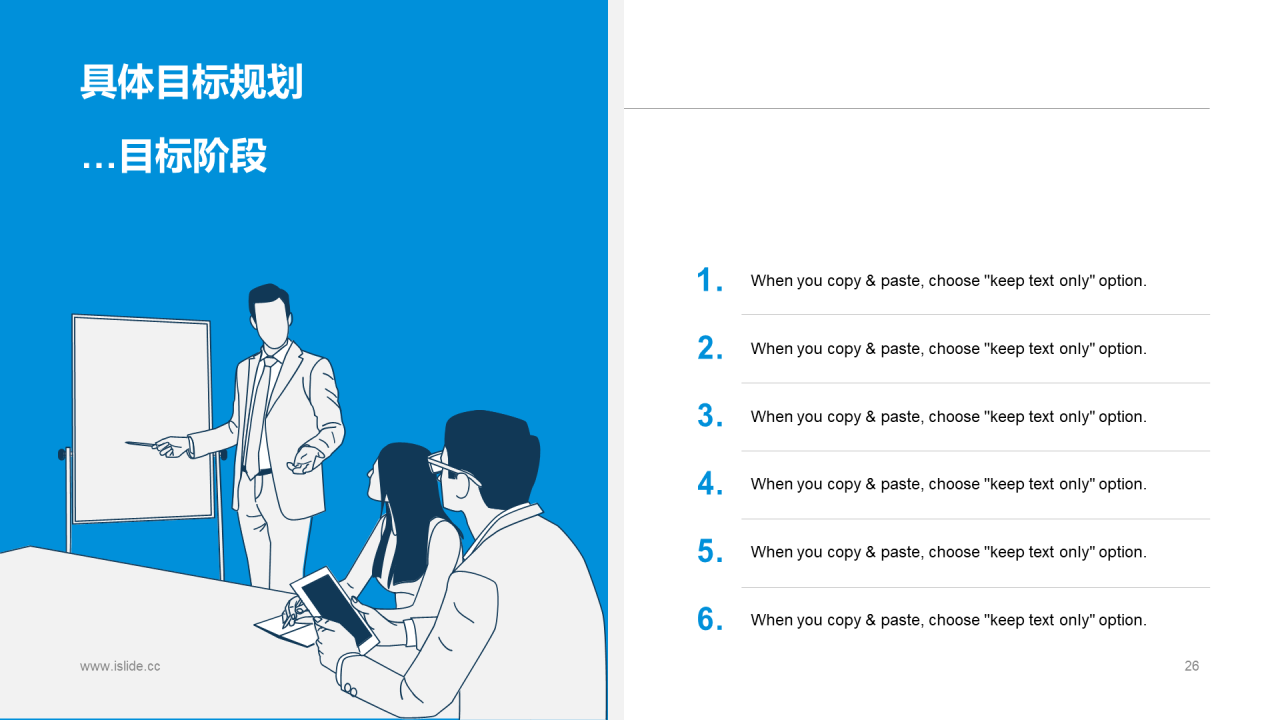 具体目标规划

…目标阶段

1. When you copy & paste, choose "keep text only" option.

2. When you copy & paste, choose "keep text only" option.

3. When you copy & paste, choose "keep text only" option.

4. When you copy & paste, choose "keep text only" option.

5. When you copy & paste, choose "keep text only" option.

6. When you copy & paste, choose "keep text only" option.

www.islide.cc

26