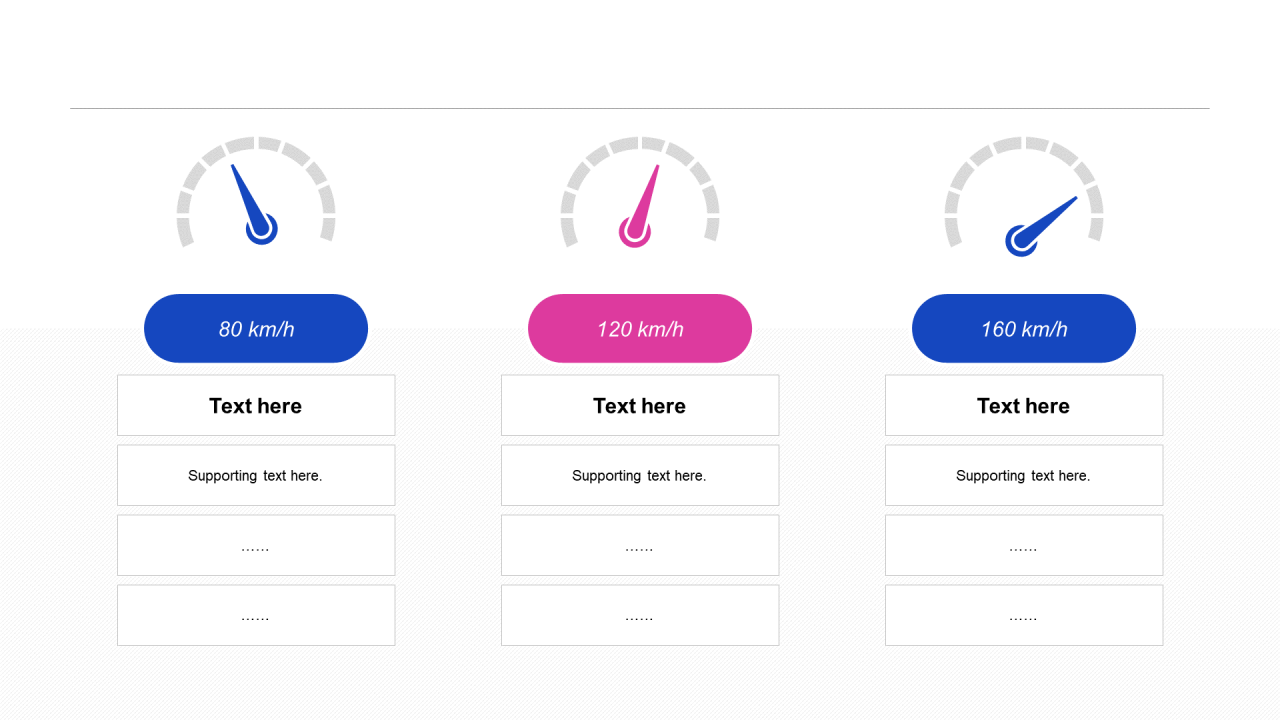 80 km/h

Text here

Supporting text here.

……

……

120 km/h

Text here

Supporting text here.

……

……

160 km/h

Text here

Supporting text here.

……

……