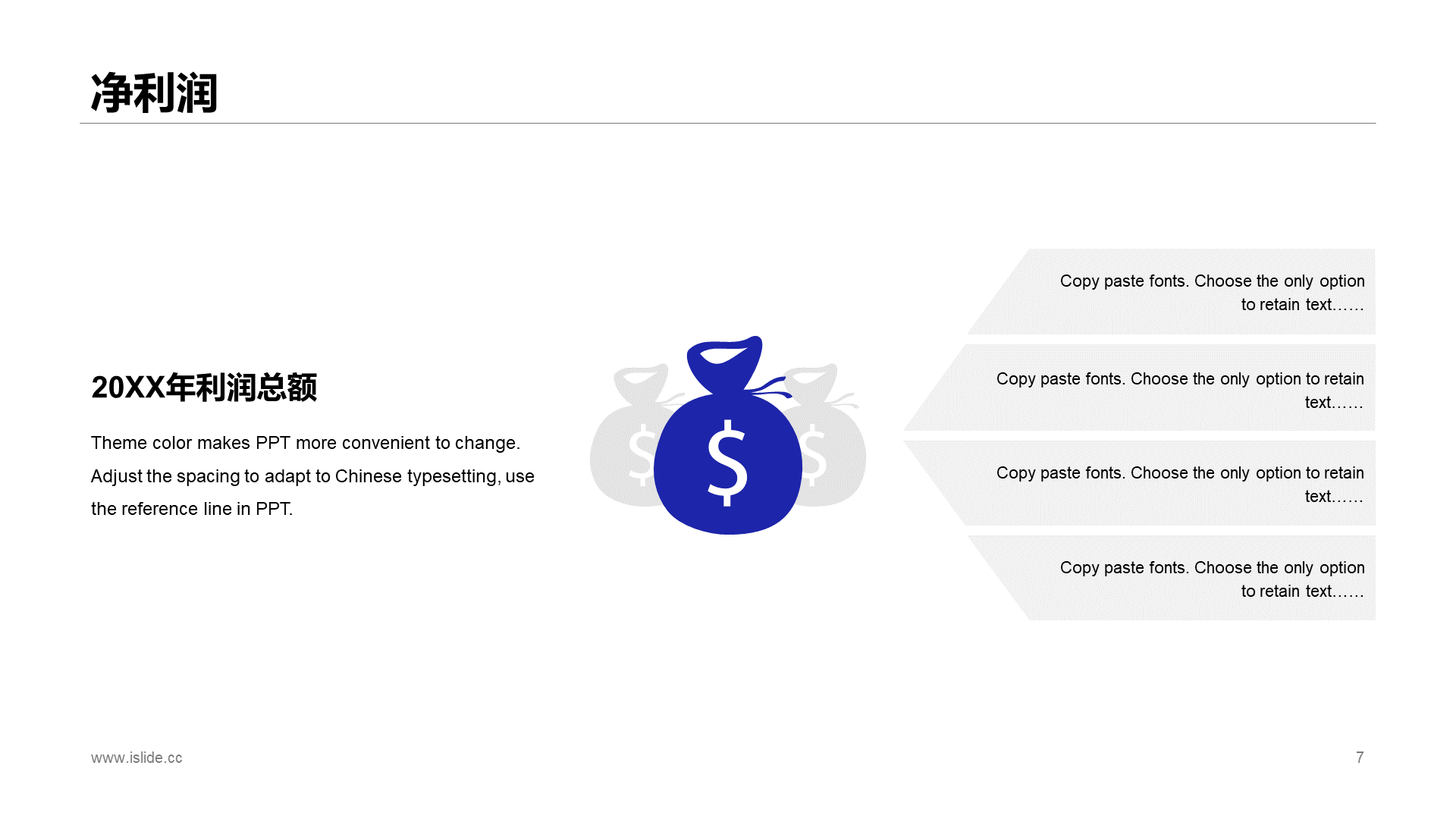 净利润

20XX年利润总额

Theme color makes PPT more convenient to change. Adjust the spacing to adapt to Chinese typesetting, use the reference line in PPT.

$

Copy paste fonts. Choose the only option to retain text……

Copy paste fonts. Choose the only option to retain text……

Copy paste fonts. Choose the only option to retain text……

Copy paste fonts. Choose the only option to retain text……

www.islide.cc

7