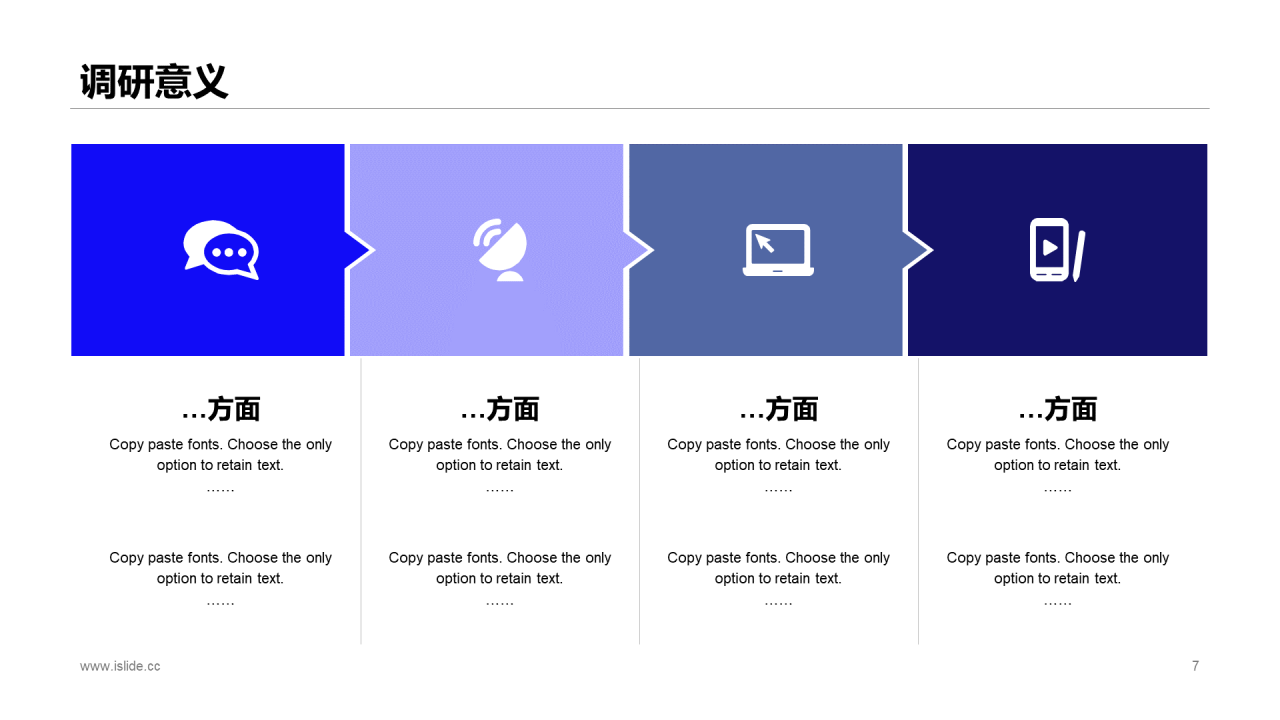 调研意义

…方面

Copy paste fonts. Choose the only option to retain text.

……

Copy paste fonts. Choose the only option to retain text.

……

…方面

Copy paste fonts. Choose the only option to retain text.

……

Copy paste fonts. Choose the only option to retain text.

……

…方面

Copy paste fonts. Choose the only option to retain text.

……

Copy paste fonts. Choose the only option to retain text.

……

…方面

Copy paste fonts. Choose the only option to retain text.

……

Copy paste fonts. Choose the only option to retain text.

……

www.islide.cc

7