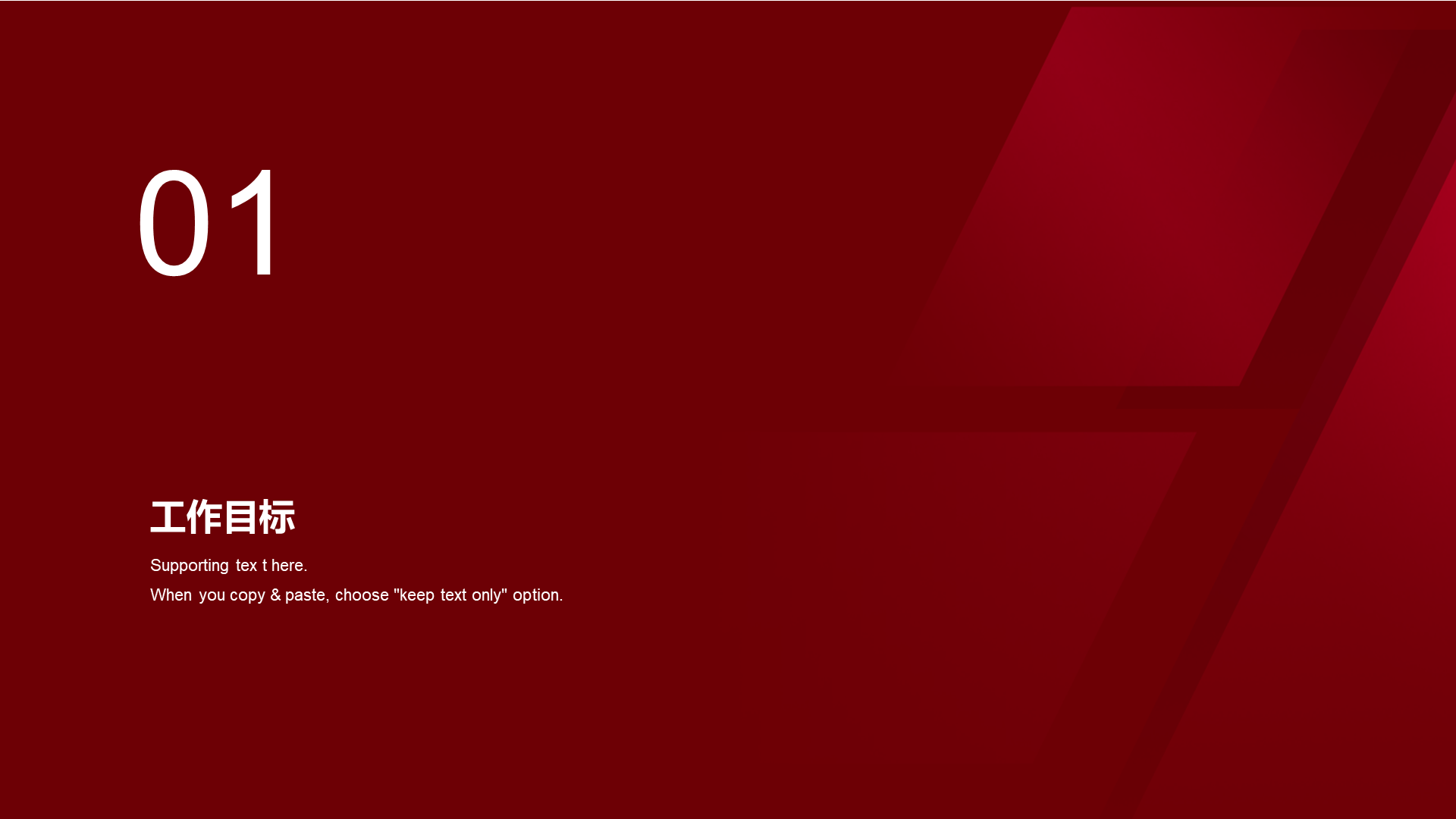 01

工作目标

Supporting tex t here.

When you copy & paste, choose "keep text only" option.