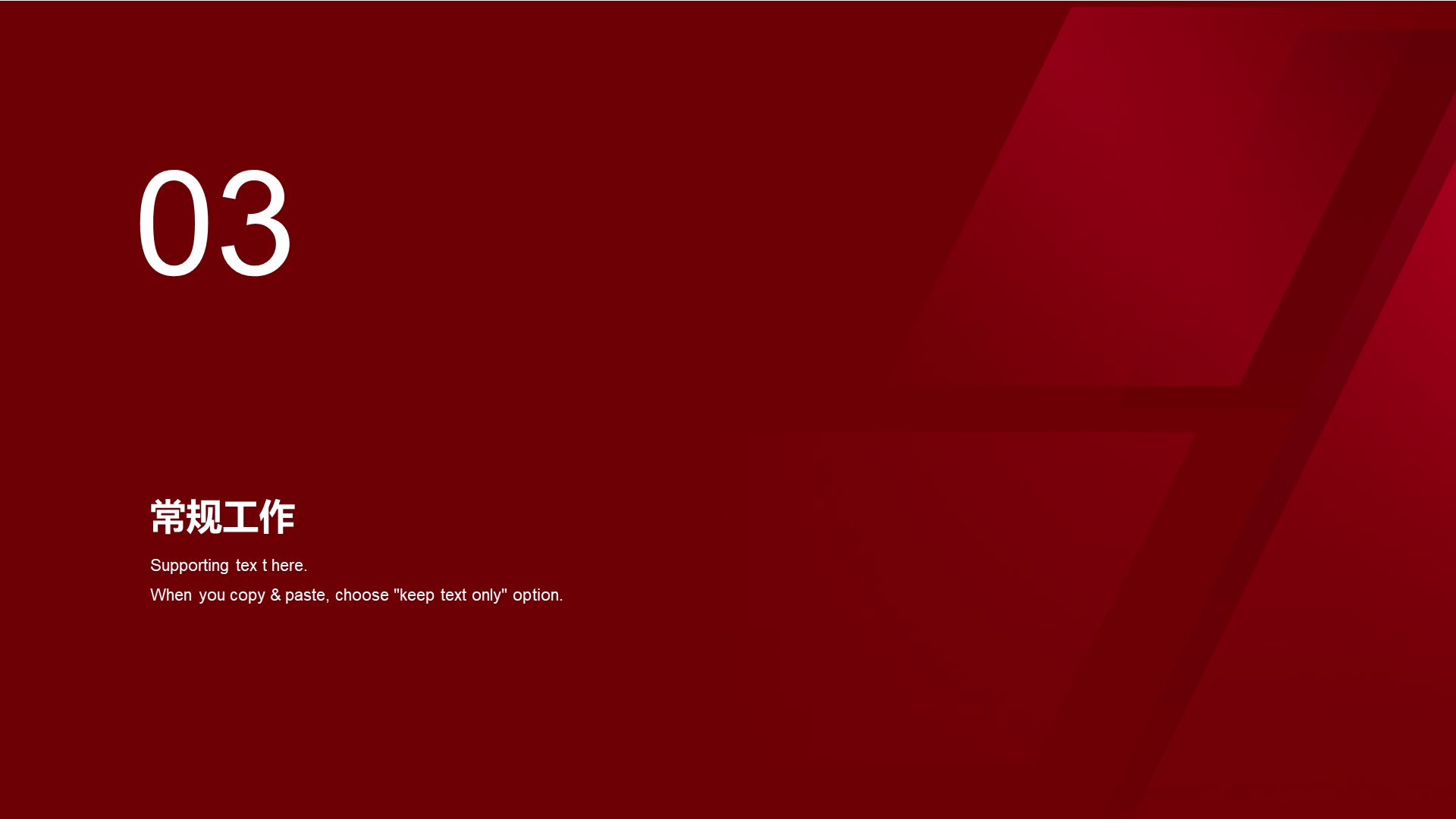 03

常规工作

Supporting tex t here.

When you copy & paste, choose "keep text only" option.