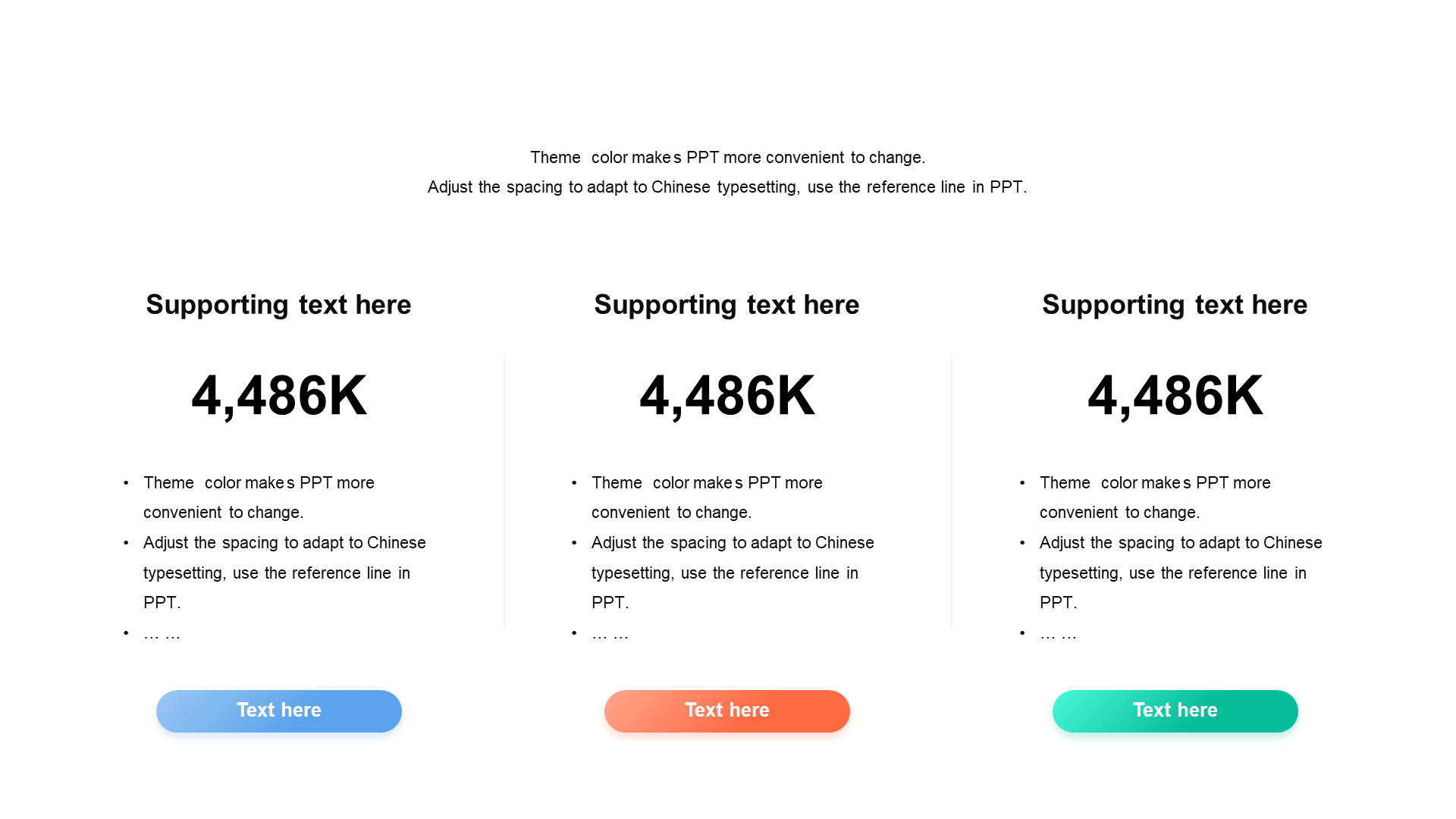 Theme color makes PPT more convenient to change.
Adjust the spacing to adapt to Chinese typesetting, use the reference line in PPT.

Supporting text here

4,486K

• Theme color makes PPT more convenient to change.
• Adjust the spacing to adapt to Chinese typesetting, use the reference line in PPT.
• … …

Text here

Supporting text here

4,486K

• Theme color makes PPT more convenient to change.
• Adjust the spacing to adapt to Chinese typesetting, use the reference line in PPT.
• … …

Text here

Supporting text here

4,486K

• Theme color makes PPT more convenient to change.
• Adjust the spacing to adapt to Chinese typesetting, use the reference line in PPT.
• … …

Text here