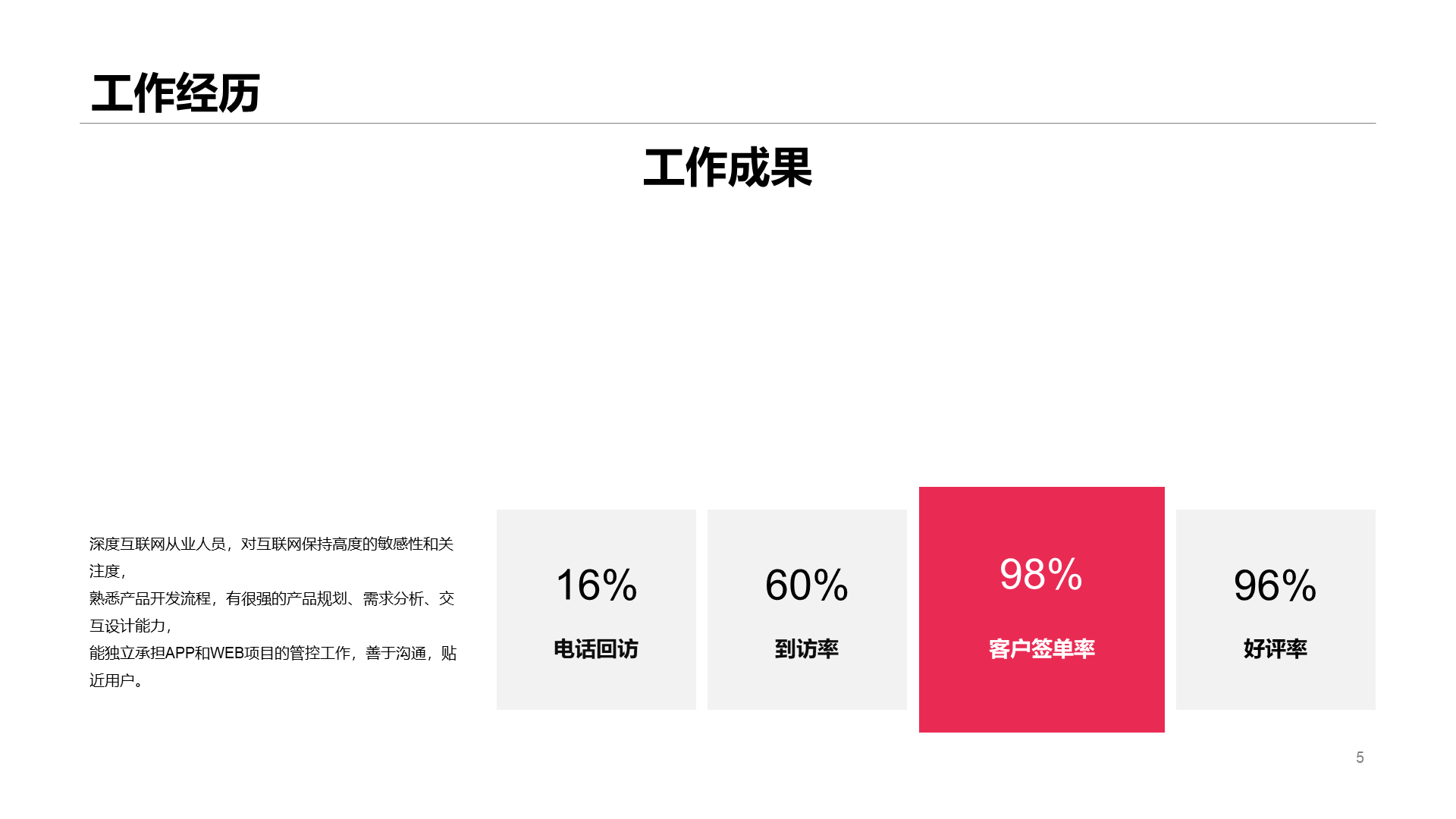 工作经历

工作成果

深度互联网从业人员，对互联网保持高度的敏感性和关注度，
熟悉产品开发流程，有很强的产品规划、需求分析、交互设计能力，
能独立承担APP和WEB项目的管控工作，善于沟通，贴近用户。

16%
电话回访

60%
到访率

98%
客户签单率

96%
好评率

5