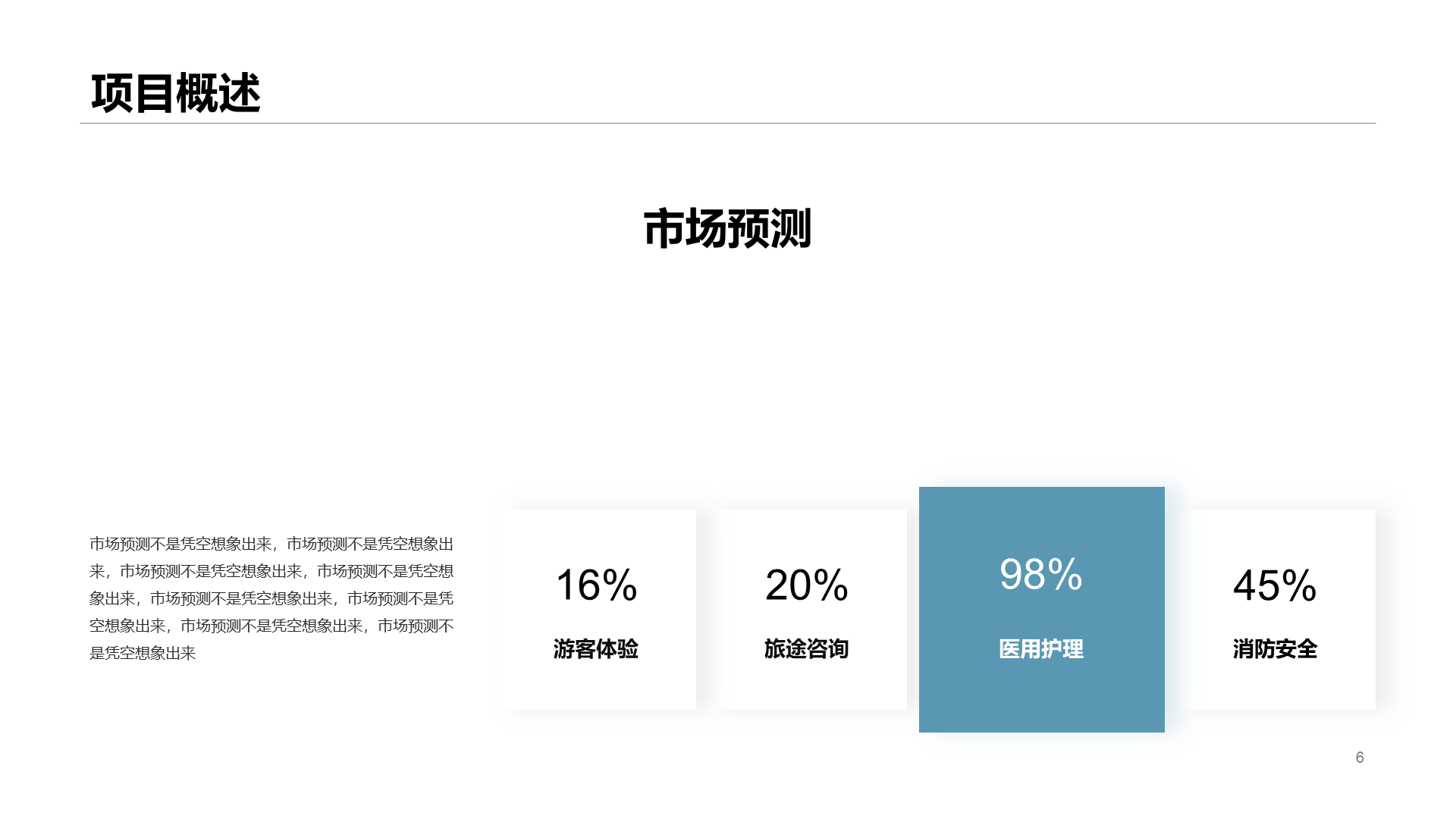 项目概述

市场预测

市场预测不是凭空想象出来，市场预测不是凭空想象出来，市场预测不是凭空想象出来，市场预测不是凭空想象出来，市场预测不是凭空想象出来，市场预测不是凭空想象出来，市场预测不是凭空想象出来，市场预测不是凭空想象出来

16%
游客体验

20%
旅途咨询

98%
医用护理

45%
消防安全

6