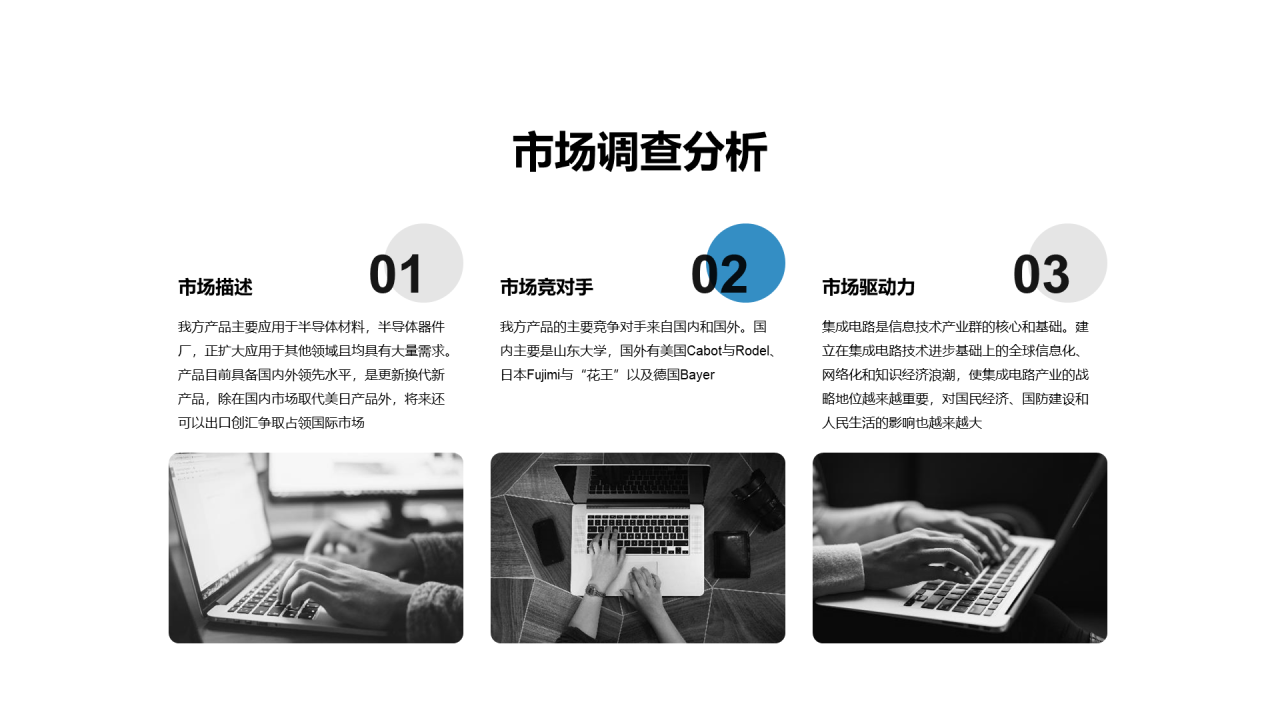 市场调查分析

市场描述
01
我方产品主要应用于半导体材料，半导体器件厂，正扩大应用于其他领域且均具有大量需求。产品目前具备国内外领先水平，是更新换代新产品，除在国内市场取代美日产品外，将来还可以出口创汇争取占领国际市场

市场竞对手
02
我方产品的主要竞争对手来自国内和国外。国内主要是山东大学，国外有美国Cabot与Rodel、日本Fujimi与“花王”以及德国Bayer

市场驱动力
03
集成电路是信息技术产业群的核心和基础。建立在集成电路技术进步基础上的全球信息化、网络化和知识经济浪潮，使集成电路产业的战略地位越来越重要，对国民经济、国防建设和人民生活的影响也越来越大