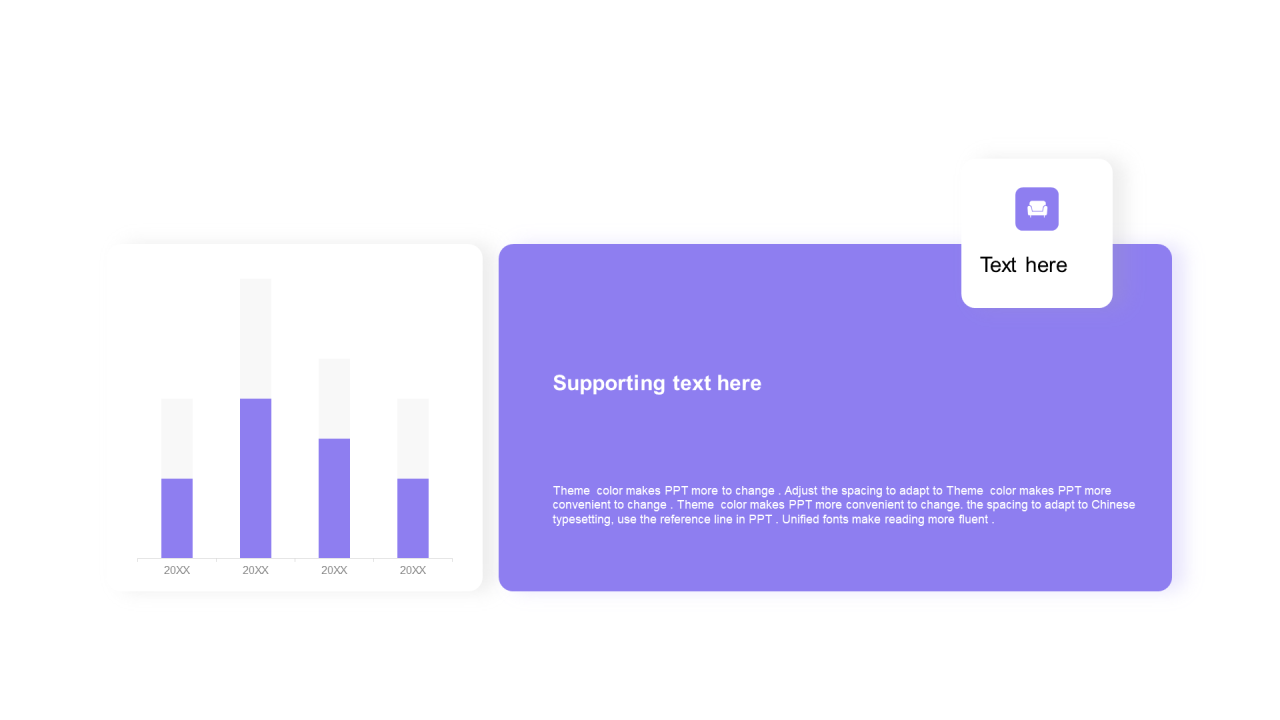 20XX 20XX 20XX 20XX

Text here

Supporting text here

Theme color makes PPT more to change . Adjust the spacing to adapt to Theme color makes PPT more convenient to change . Theme color makes PPT more convenient to change. the spacing to adapt to Chinese typesetting, use the reference line in PPT . Unified fonts make reading more fluent .