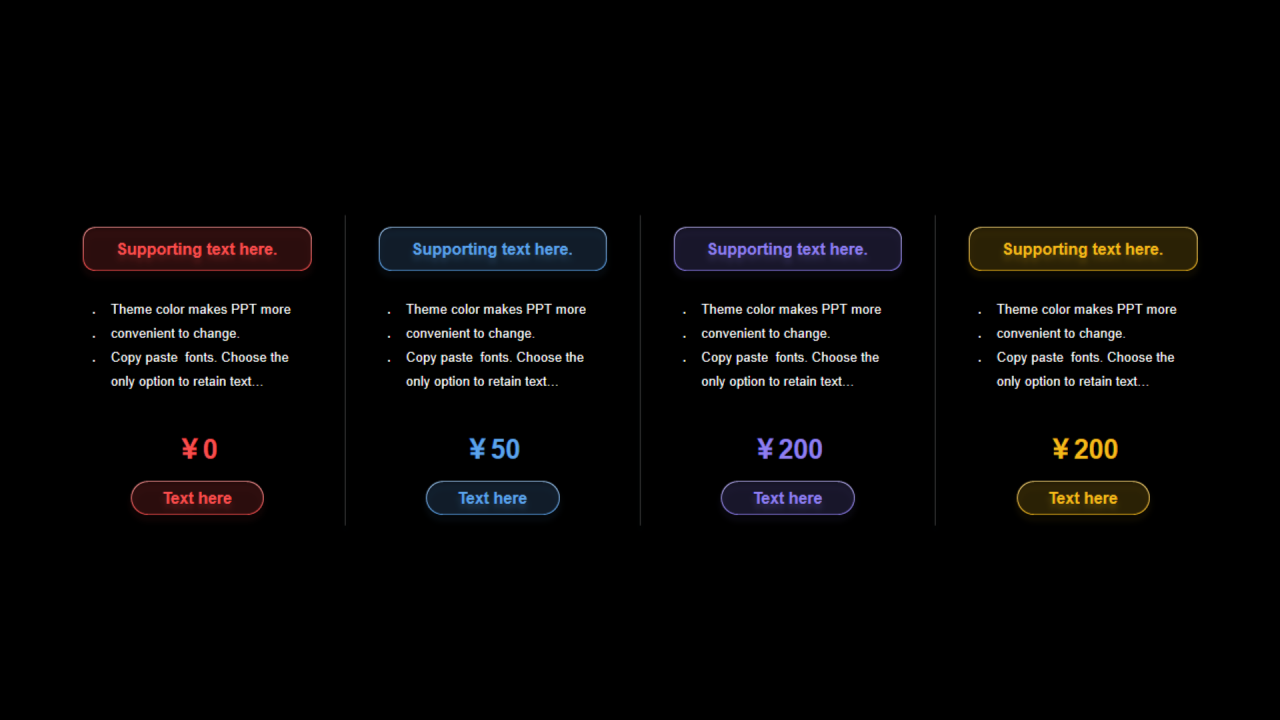 Supporting text here.

• Theme color makes PPT more convenient to change.
• Copy paste fonts. Choose the only option to retain text...

￥0

Text here

Supporting text here.

• Theme color makes PPT more convenient to change.
• Copy paste fonts. Choose the only option to retain text...

￥50

Text here

Supporting text here.

• Theme color makes PPT more convenient to change.
• Copy paste fonts. Choose the only option to retain text...

￥200

Text here

Supporting text here.

• Theme color makes PPT more convenient to change.
• Copy paste fonts. Choose the only option to retain text...

￥200

Text here