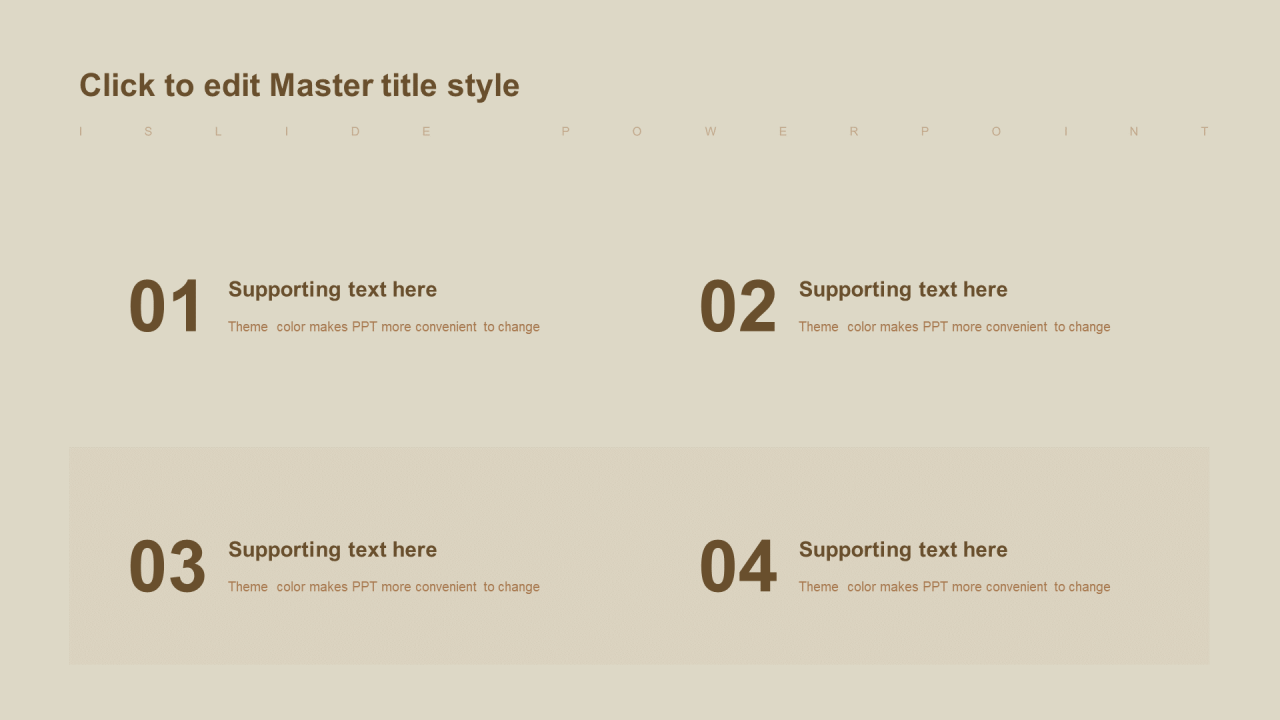 Click to edit Master title style

I S L I D E P O W E R P O I N T

01 Supporting text here

Theme color makes PPT more convenient to change

02 Supporting text here

Theme color makes PPT more convenient to change

03 Supporting text here

Theme color makes PPT more convenient to change

04 Supporting text here

Theme color makes PPT more convenient to change