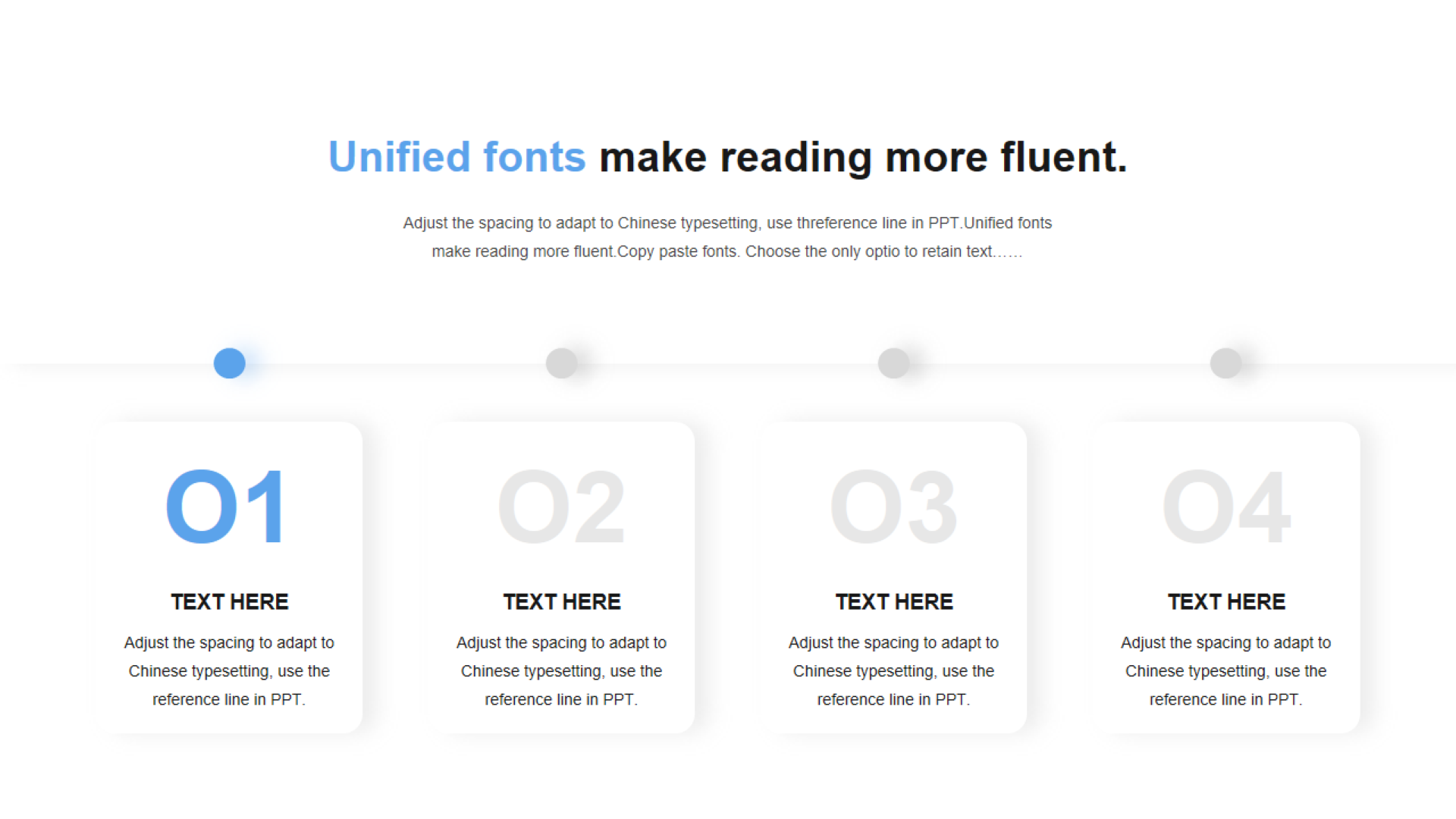 Unified fonts make reading more fluent.

Adjust the spacing to adapt to Chinese typesetting, use threference line in PPT.Unified fonts make reading more fluent.Copy paste fonts. Choose the only optio to retain text……

01

TEXT HERE

Adjust the spacing to adapt to Chinese typesetting, use the reference line in PPT.

02

TEXT HERE

Adjust the spacing to adapt to Chinese typesetting, use the reference line in PPT.

03

TEXT HERE

Adjust the spacing to adapt to Chinese typesetting, use the reference line in PPT.

04

TEXT HERE

Adjust the spacing to adapt to Chinese typesetting, use the reference line in PPT.