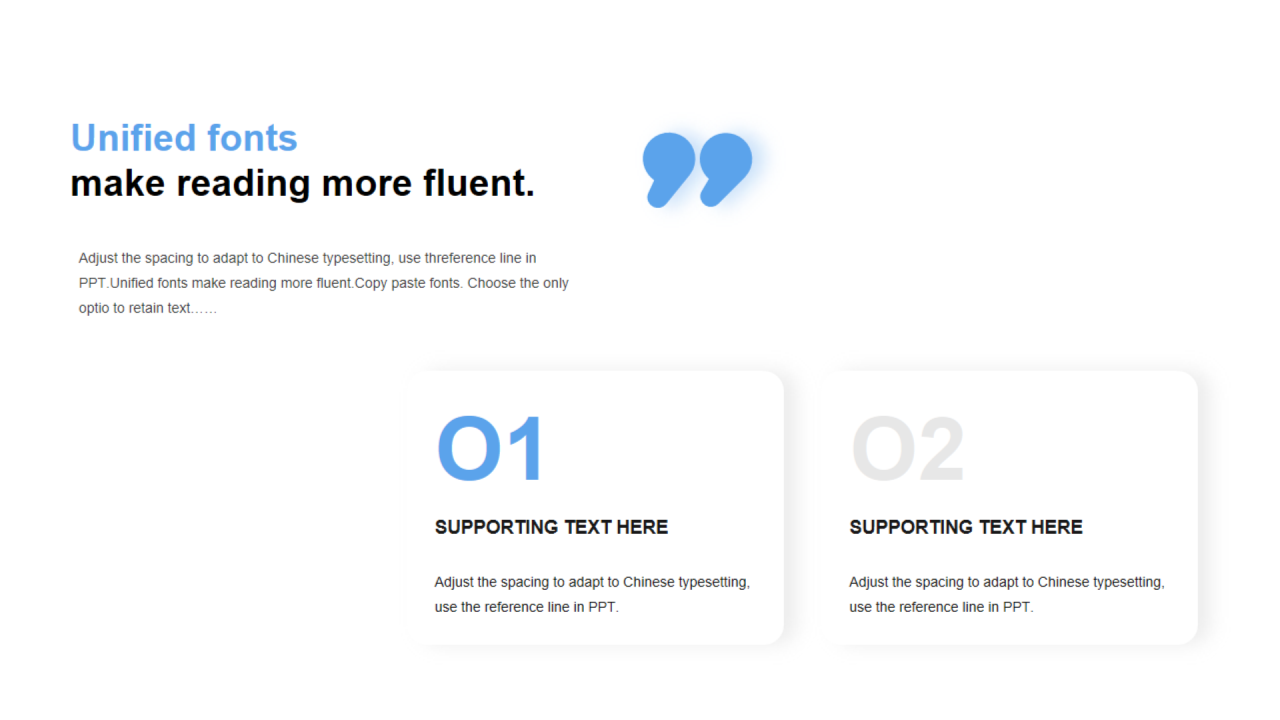 Unified fonts
make reading more fluent.

Adjust the spacing to adapt to Chinese typesetting, use threference line in PPT.Unified fonts make reading more fluent.Copy paste fonts. Choose the only optio to retain text……

O1

SUPPORTING TEXT HERE

Adjust the spacing to adapt to Chinese typesetting, use the reference line in PPT.

O2

SUPPORTING TEXT HERE

Adjust the spacing to adapt to Chinese typesetting, use the reference line in PPT.