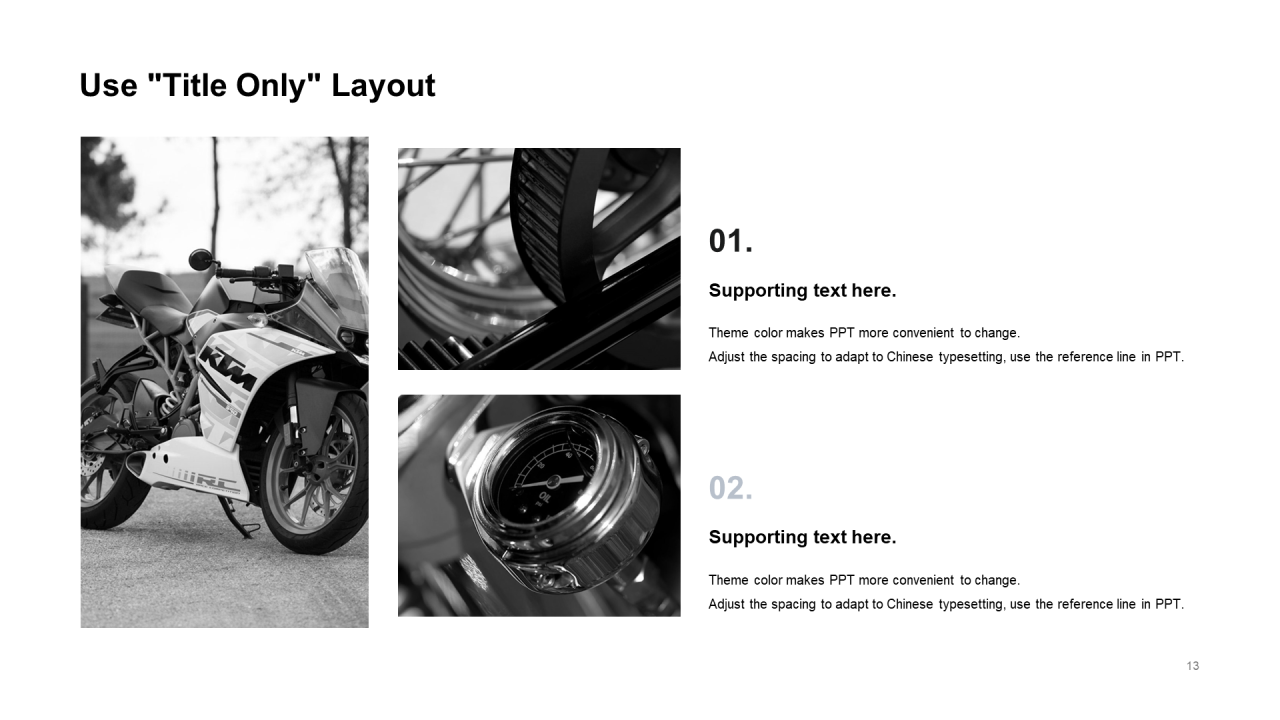 Use "Title Only" Layout

KTM

RC

OIL

01.

Supporting text here.

Theme color makes PPT more convenient to change.
Adjust the spacing to adapt to Chinese typesetting, use the reference line in PPT.

02.

Supporting text here.

Theme color makes PPT more convenient to change.
Adjust the spacing to adapt to Chinese typesetting, use the reference line in PPT.

13