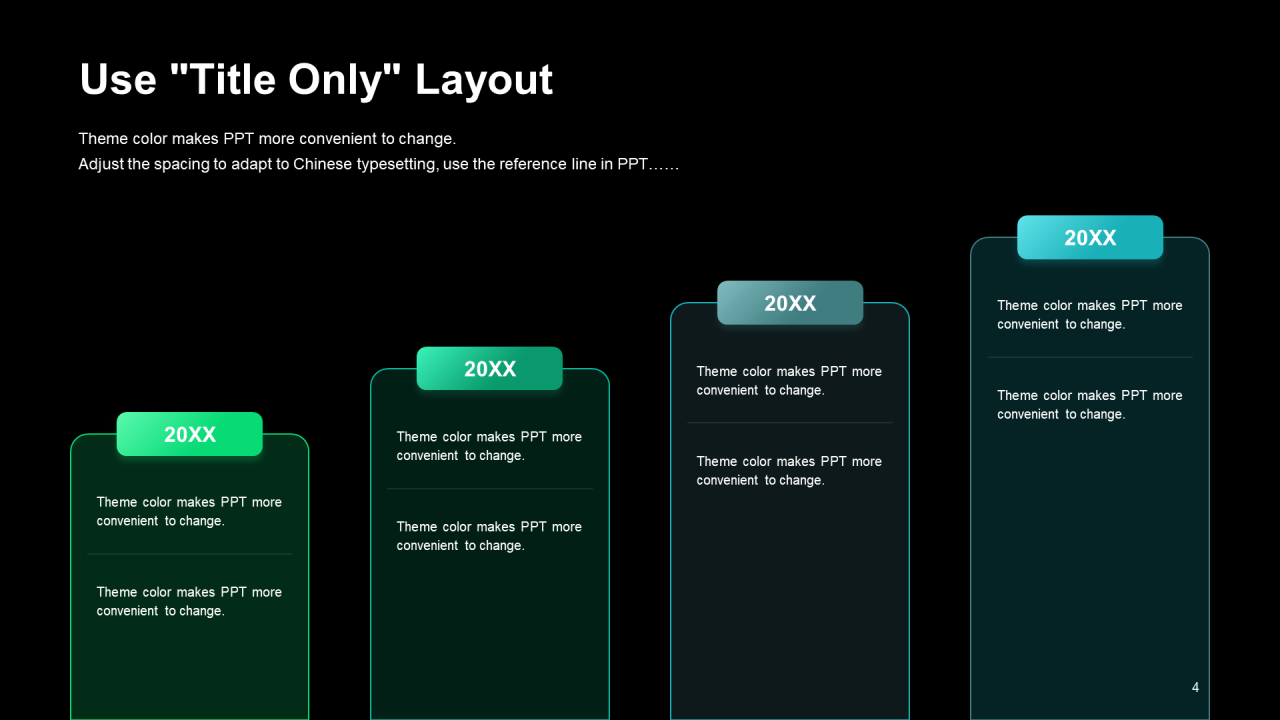 Use "Title Only" Layout

Theme color makes PPT more convenient to change.
Adjust the spacing to adapt to Chinese typesetting, use the reference line in PPT……

20XX

Theme color makes PPT more convenient to change.

Theme color makes PPT more convenient to change.

20XX

Theme color makes PPT more convenient to change.

Theme color makes PPT more convenient to change.

20XX

Theme color makes PPT more convenient to change.

Theme color makes PPT more convenient to change.

20XX

Theme color makes PPT more convenient to change.

Theme color makes PPT more convenient to change.

4