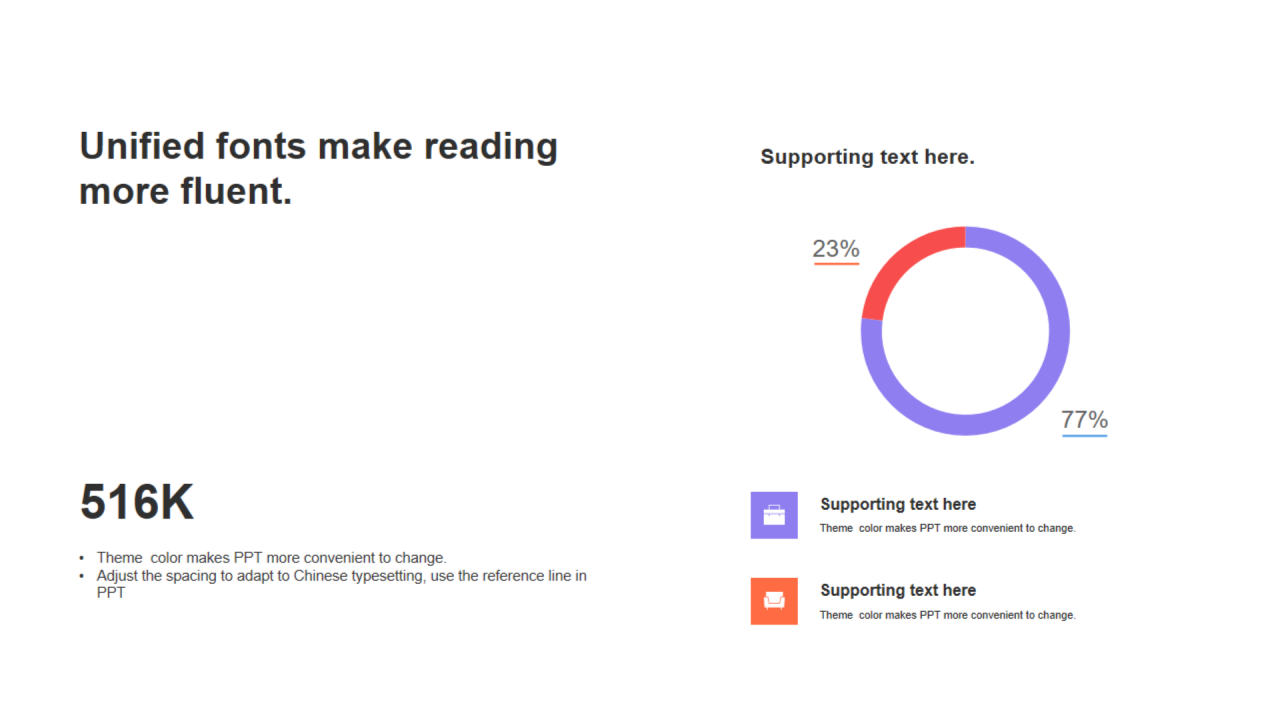 Unified fonts make reading more fluent.

516K

• Theme color makes PPT more convenient to change.
• Adjust the spacing to adapt to Chinese typesetting, use the reference line in PPT

Supporting text here.

23%

77%

Supporting text here

Theme color makes PPT more convenient to change.

Supporting text here

Theme color makes PPT more convenient to change.