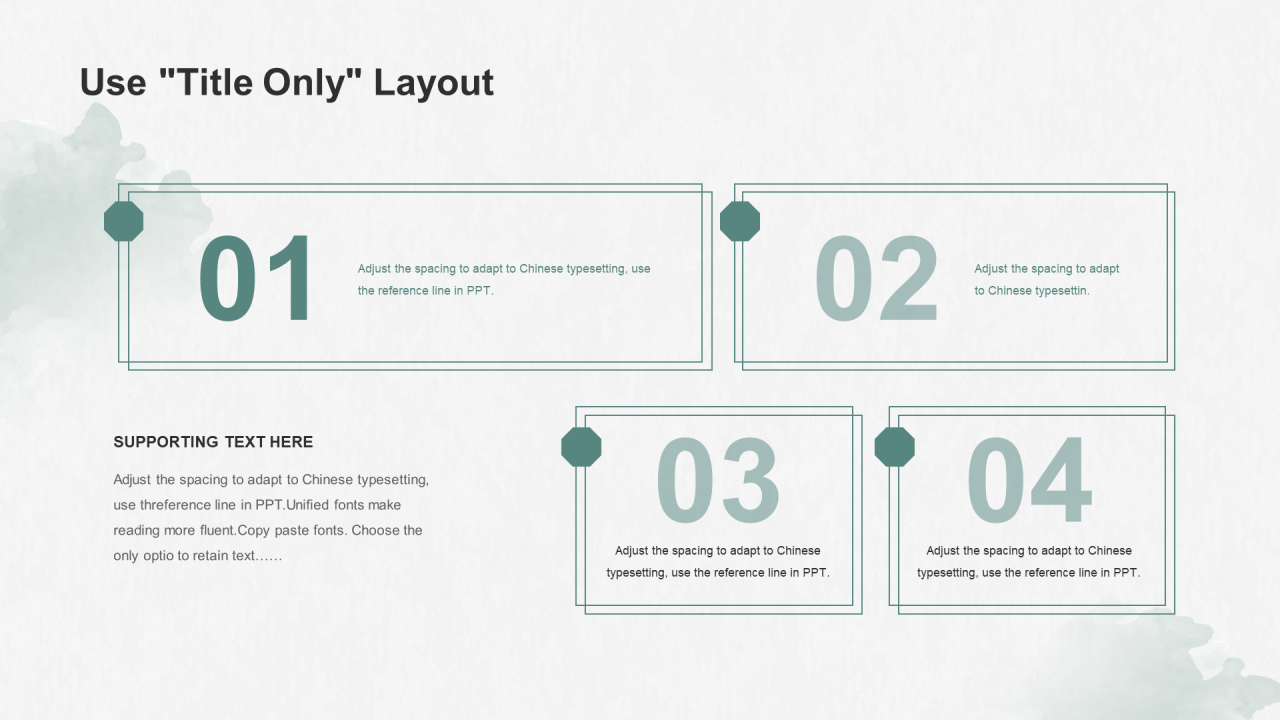 Use "Title Only" Layout

01

Adjust the spacing to adapt to Chinese typesetting, use the reference line in PPT.

02

Adjust the spacing to adapt to Chinese typesettin.

SUPPORTING TEXT HERE

Adjust the spacing to adapt to Chinese typesetting, use threference line in PPT.Unified fonts make reading more fluent.Copy paste fonts. Choose the only optio to retain text……

03

Adjust the spacing to adapt to Chinese typesetting, use the reference line in PPT.

04

Adjust the spacing to adapt to Chinese typesetting, use the reference line in PPT.