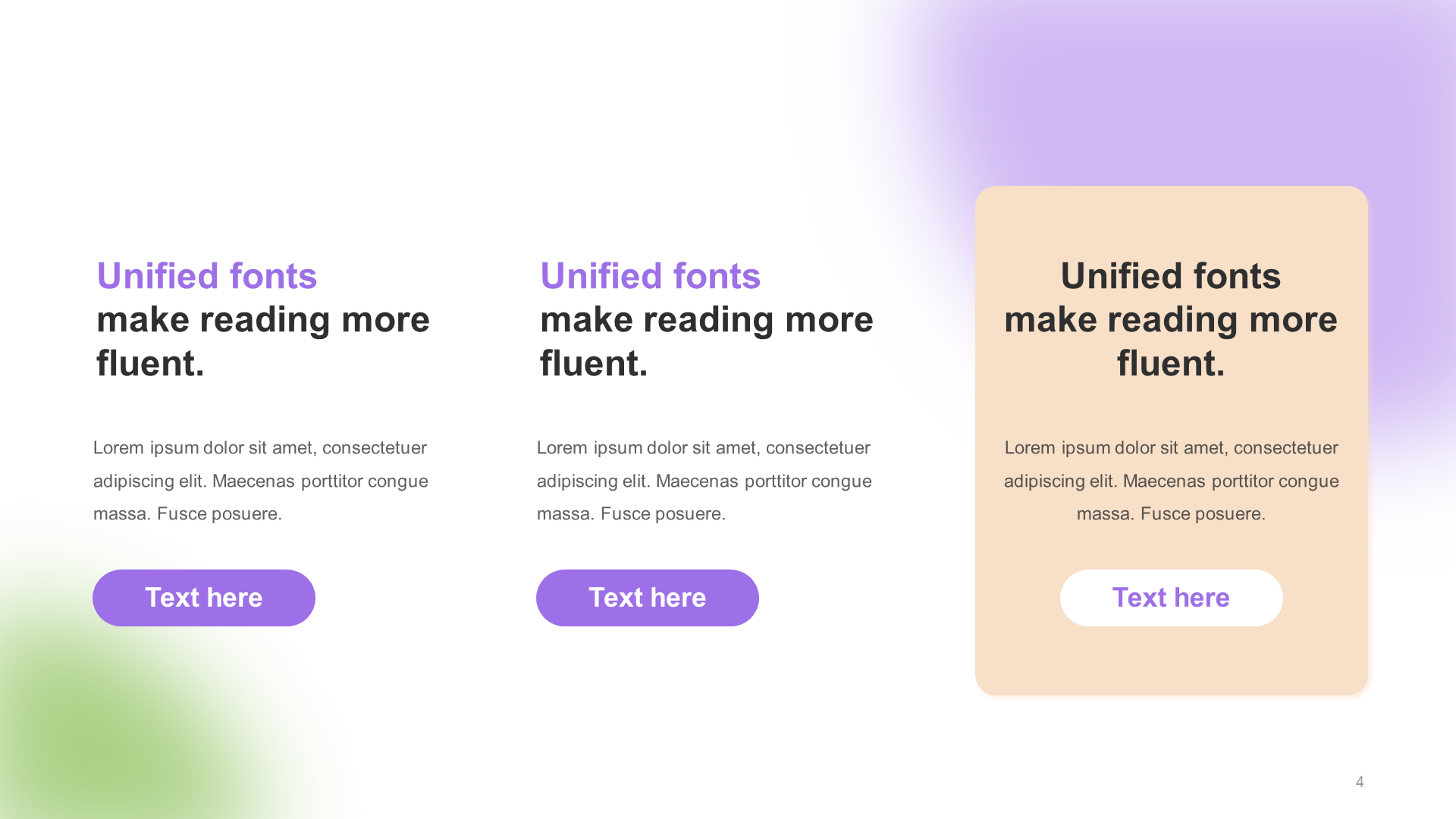 Unified fonts
make reading more fluent.

Lorem ipsum dolor sit amet, consectetuer adipiscing elit. Maecenas porttitor congue massa. Fusce posuere.

Text here

Unified fonts
make reading more fluent.

Lorem ipsum dolor sit amet, consectetuer adipiscing elit. Maecenas porttitor congue massa. Fusce posuere.

Text here

Unified fonts
make reading more fluent.

Lorem ipsum dolor sit amet, consectetuer adipiscing elit. Maecenas porttitor congue massa. Fusce posuere.

Text here

4