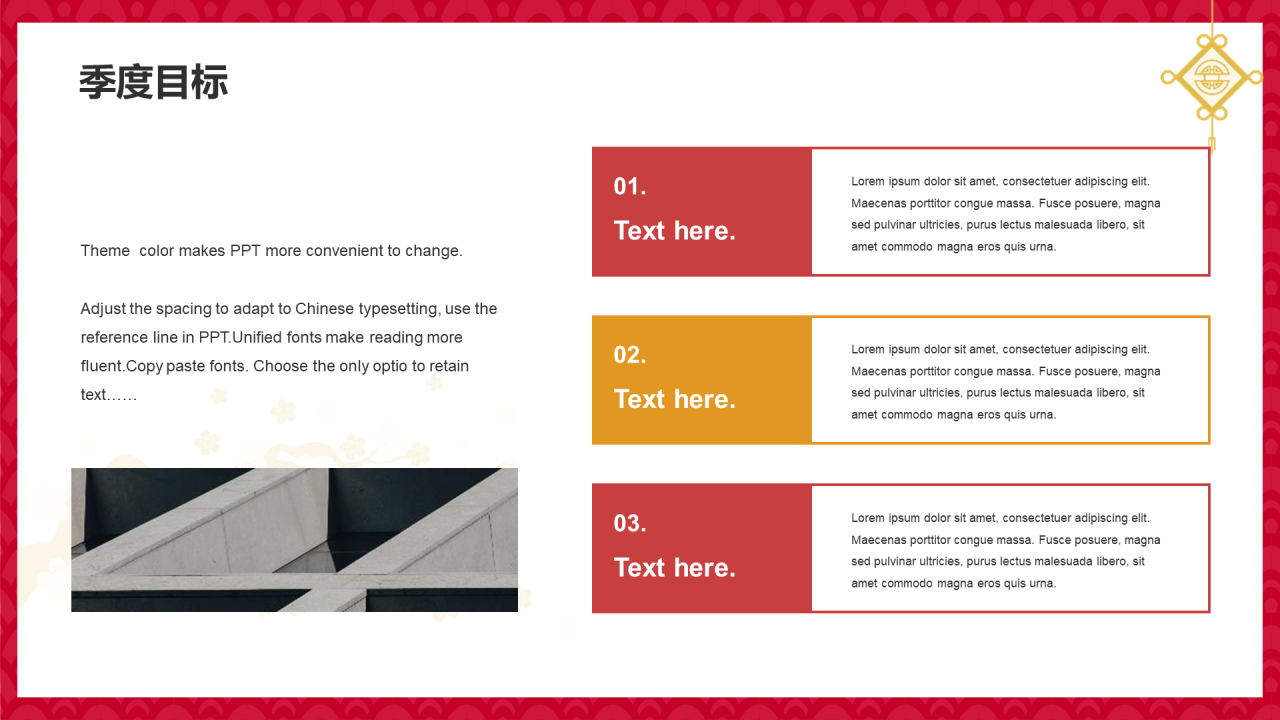 季度目标

Theme color makes PPT more convenient to change.

Adjust the spacing to adapt to Chinese typesetting, use the reference line in PPT.Unified fonts make reading more fluent.Copy paste fonts. Choose the only optio to retain text……

01.
Text here.

Lorem ipsum dolor sit amet, consectetuer adipiscing elit. Maecenas porttitor congue massa. Fusce posuere, magna sed pulvinar ultricies, purus lectus malesuada libero, sit amet commodo magna eros quis urna.

02.
Text here.

Lorem ipsum dolor sit amet, consectetuer adipiscing elit. Maecenas porttitor congue massa. Fusce posuere, magna sed pulvinar ultricies, purus lectus malesuada libero, sit amet commodo magna eros quis urna.

03.
Text here.

Lorem ipsum dolor sit amet, consectetuer adipiscing elit. Maecenas porttitor congue massa. Fusce posuere, magna sed pulvinar ultricies, purus lectus malesuada libero, sit amet commodo magna eros quis urna.