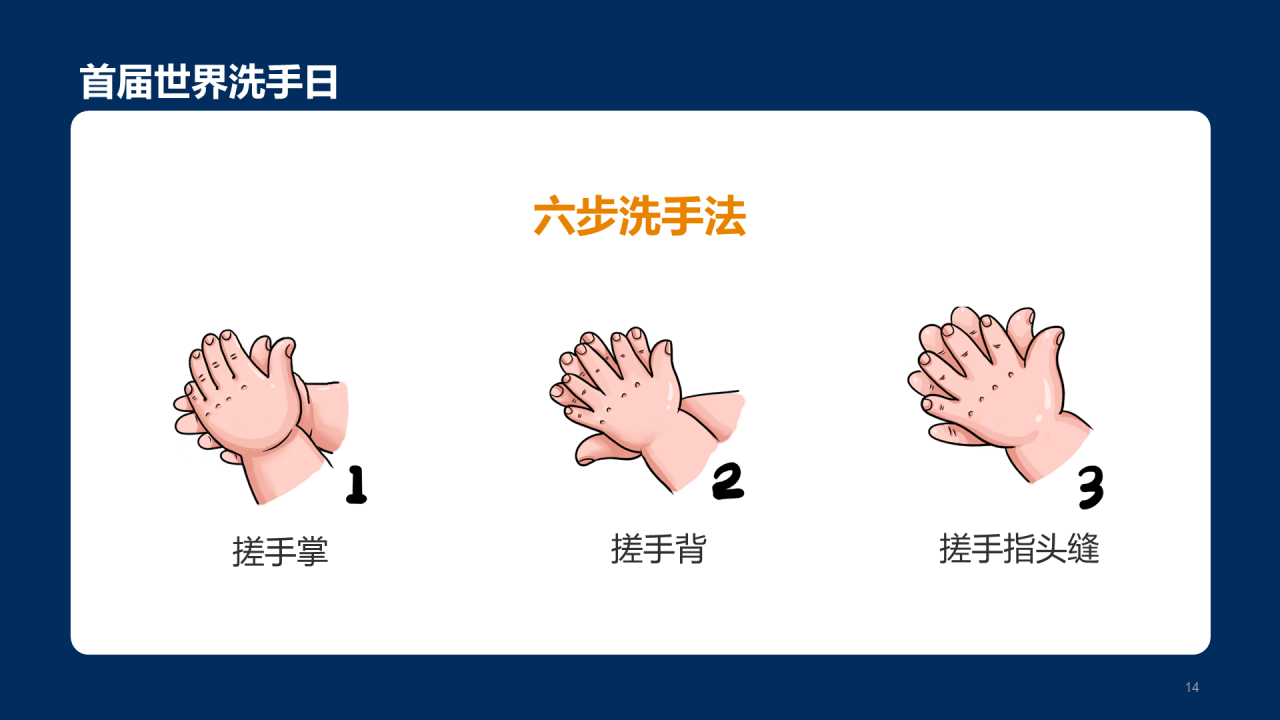 首届世界洗手日

六步洗手法

1
搓手掌

2
搓手背

3
搓手指头缝

14