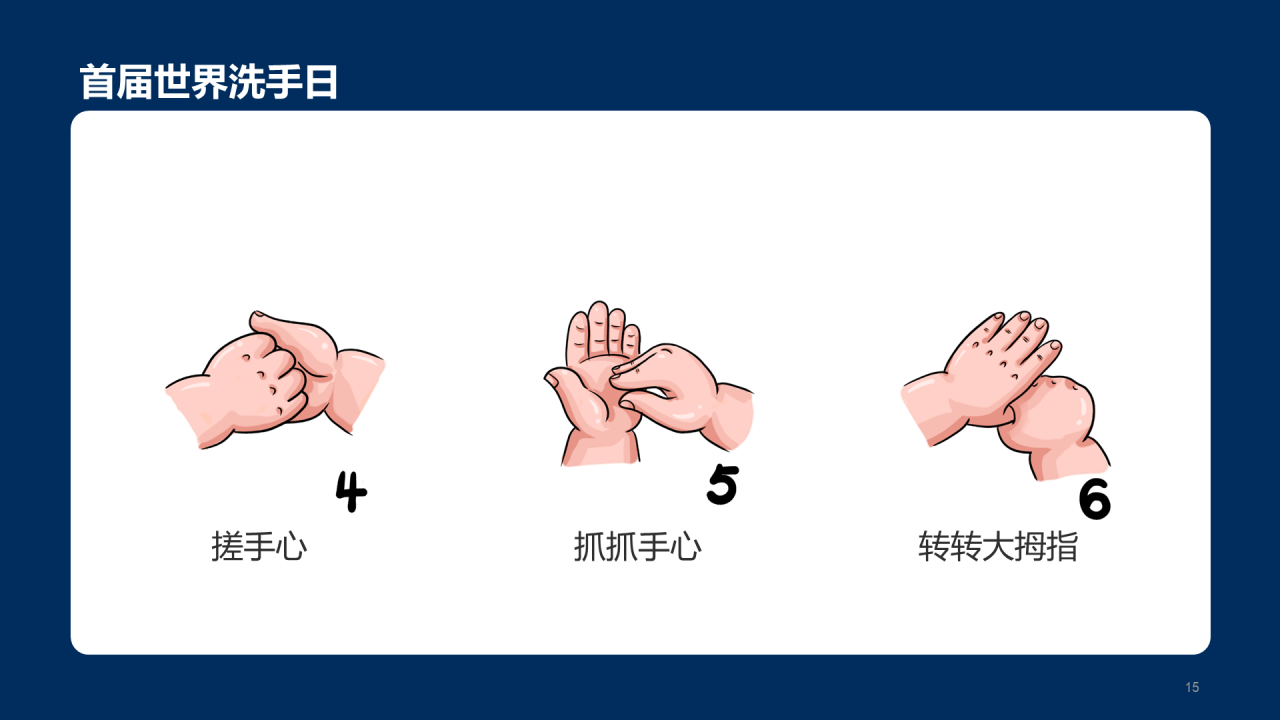 首届世界洗手日

4
搓手心

5
抓抓手心

6
转转大拇指

15