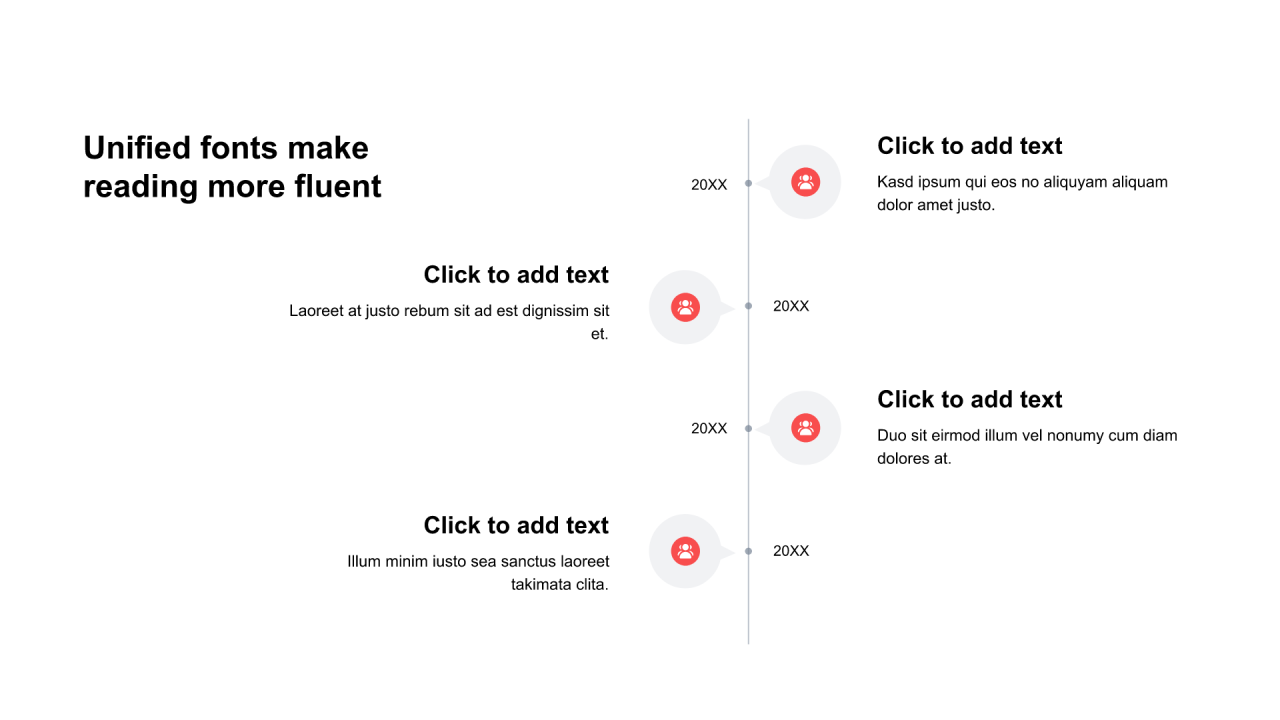 Unified fonts make reading more fluent

20XX

Click to add text

Kasd ipsum qui eos no aliquyam aliquam dolor amet justo.

Click to add text

Laoreet at justo rebum sit ad est dignissim sit et.

20XX

20XX

Click to add text

Duo sit eirmod illum vel nonumy cum diam dolores at.

Click to add text

Illum minim iusto sea sanctus laoreet takimata clita.

20XX