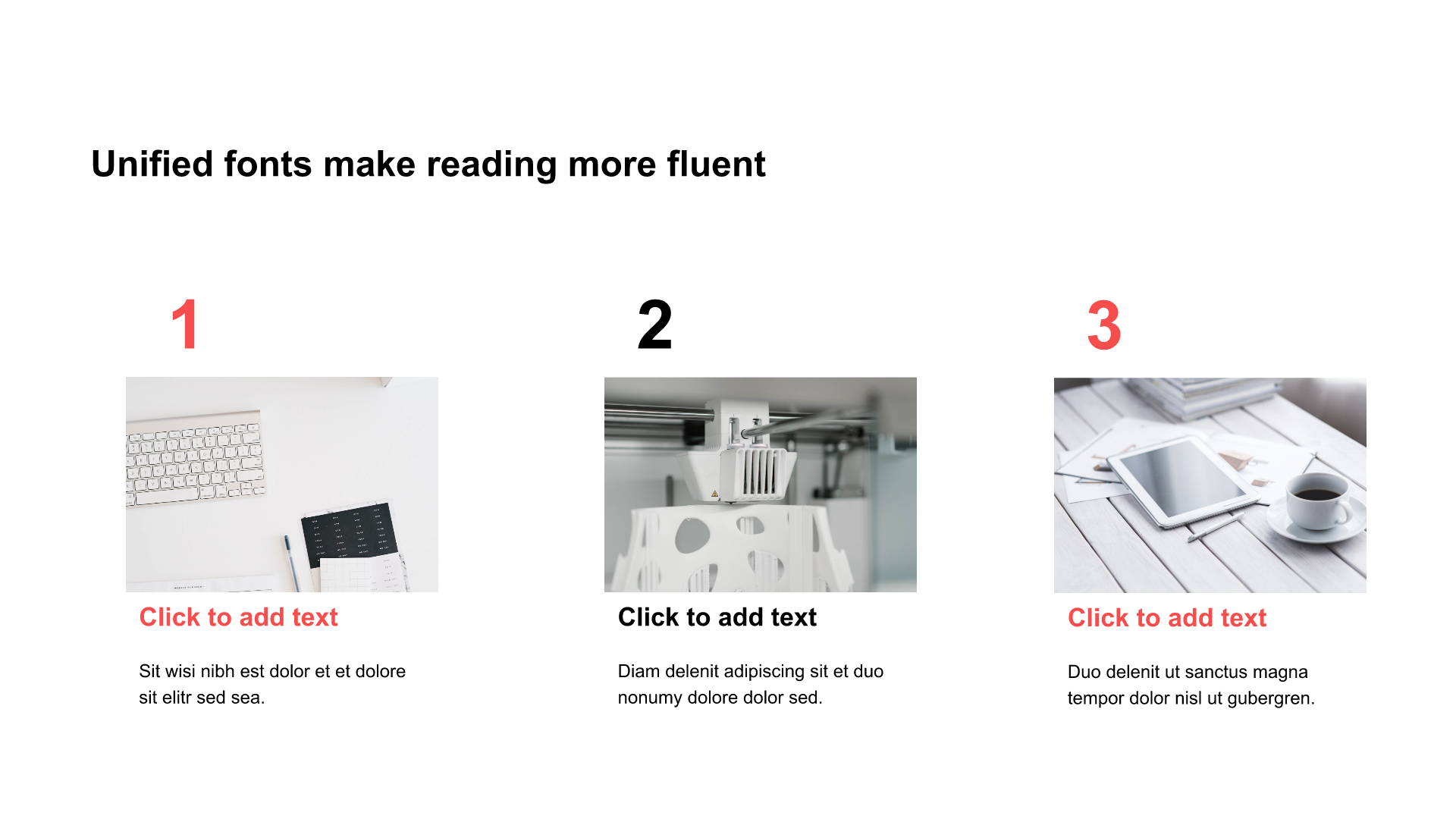 Unified fonts make reading more fluent

1

Click to add text

Sit wisi nibh est dolor et et dolore sit elitr sed sea.

2

Click to add text

Diam delenit adipiscing sit et duo nonumy dolore dolor sed.

3

Click to add text

Duo delenit ut sanctus magna tempor dolor nisl ut gubergren.