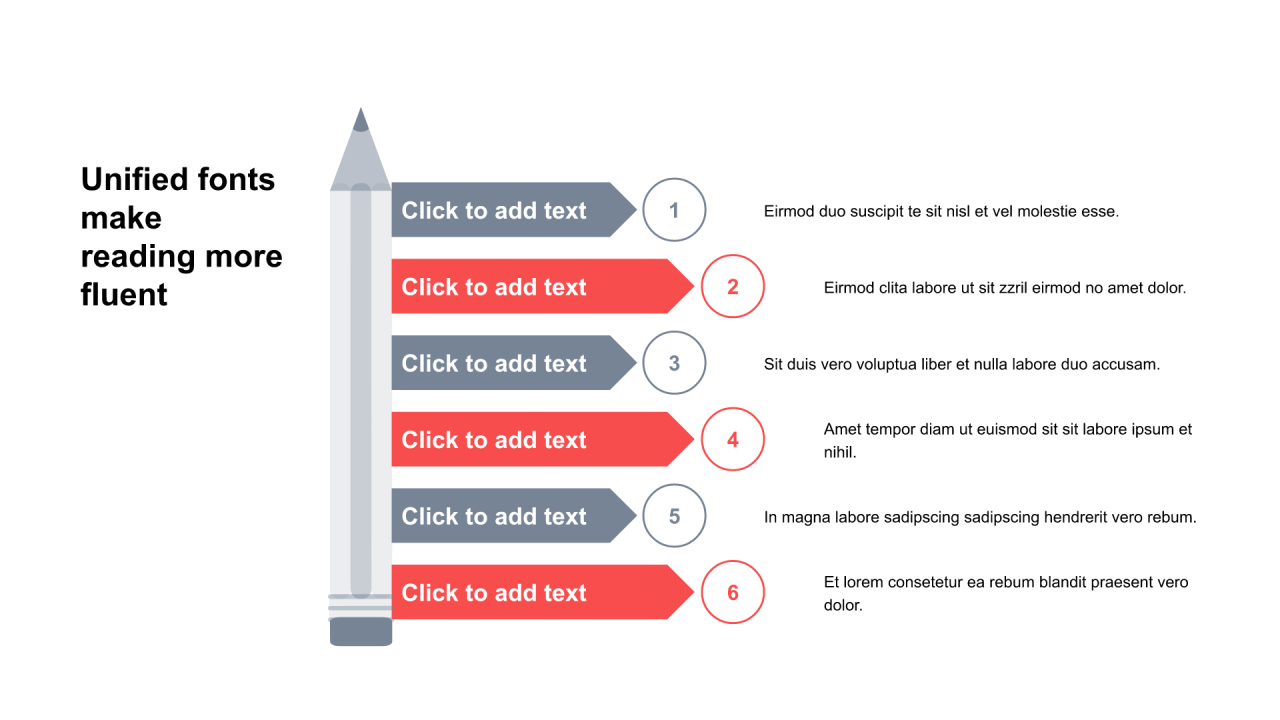 Unified fonts make reading more fluent

Click to add text

1

Eirmod duo suscipit te sit nisl et vel molestie esse.

Click to add text

2

Eirmod clita labore ut sit zzril eirmod no amet dolor.

Click to add text

3

Sit duis vero voluptua liber et nulla labore duo accusam.

Click to add text

4

Amet tempor diam ut euismod sit sit labore ipsum et nihil.

Click to add text

5

In magna labore sadipscing sadipscing hendrerit vero rebum.

Click to add text

6

Et lorem consetetur ea rebum blandit praesent vero dolor.