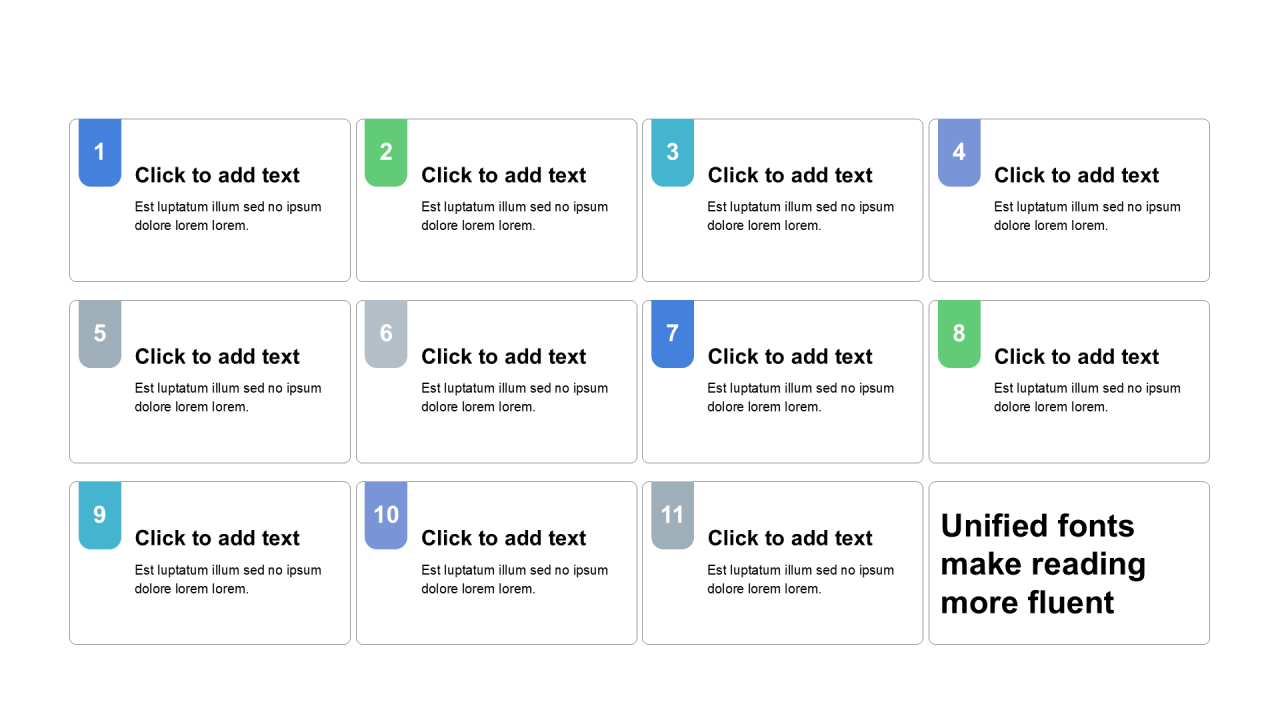 1
Click to add text
Est luptatum illum sed no ipsum dolore lorem lorem.

2
Click to add text
Est luptatum illum sed no ipsum dolore lorem lorem.

3
Click to add text
Est luptatum illum sed no ipsum dolore lorem lorem.

4
Click to add text
Est luptatum illum sed no ipsum dolore lorem lorem.

5
Click to add text
Est luptatum illum sed no ipsum dolore lorem lorem.

6
Click to add text
Est luptatum illum sed no ipsum dolore lorem lorem.

7
Click to add text
Est luptatum illum sed no ipsum dolore lorem lorem.

8
Click to add text
Est luptatum illum sed no ipsum dolore lorem lorem.

9
Click to add text
Est luptatum illum sed no ipsum dolore lorem lorem.

10
Click to add text
Est luptatum illum sed no ipsum dolore lorem lorem.

11
Click to add text
Est luptatum illum sed no ipsum dolore lorem lorem.

Unified fonts make reading more fluent