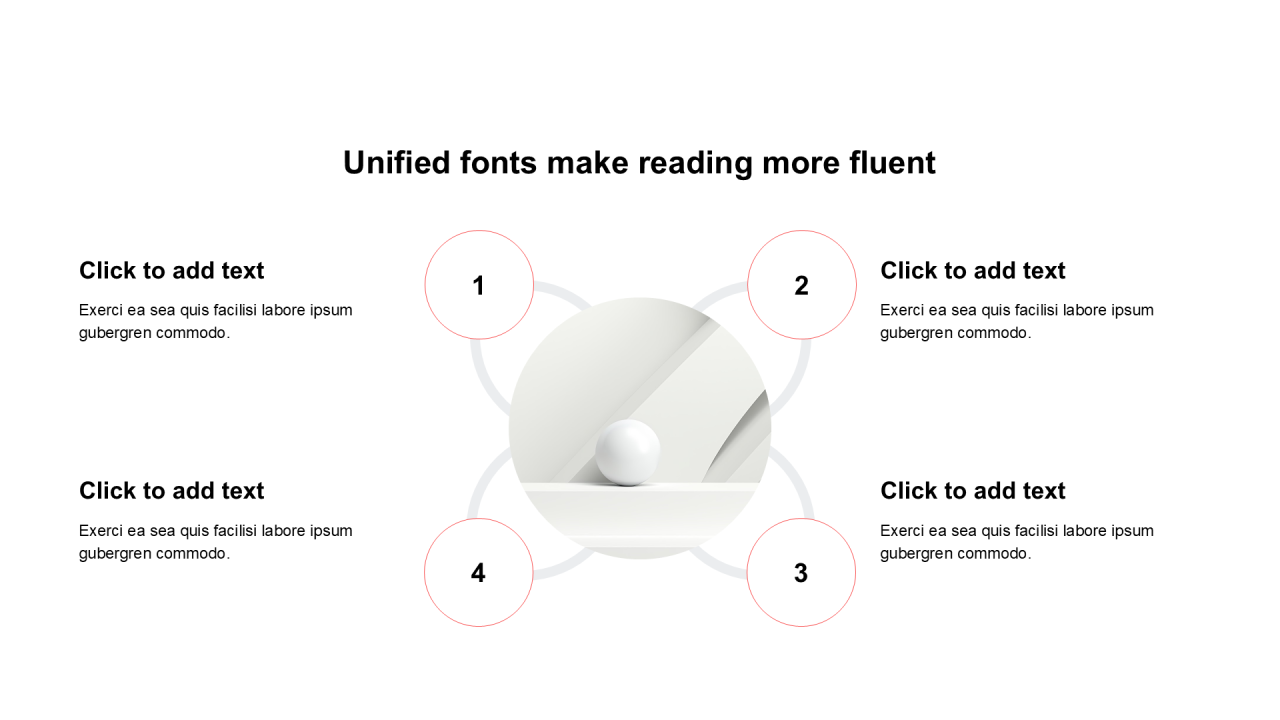 Unified fonts make reading more fluent

Click to add text

Exerci ea sea quis facilisi labore ipsum gubergren commodo.

1

2

Click to add text

Exerci ea sea quis facilisi labore ipsum gubergren commodo.

Click to add text

Exerci ea sea quis facilisi labore ipsum gubergren commodo.

4

3

Click to add text

Exerci ea sea quis facilisi labore ipsum gubergren commodo.