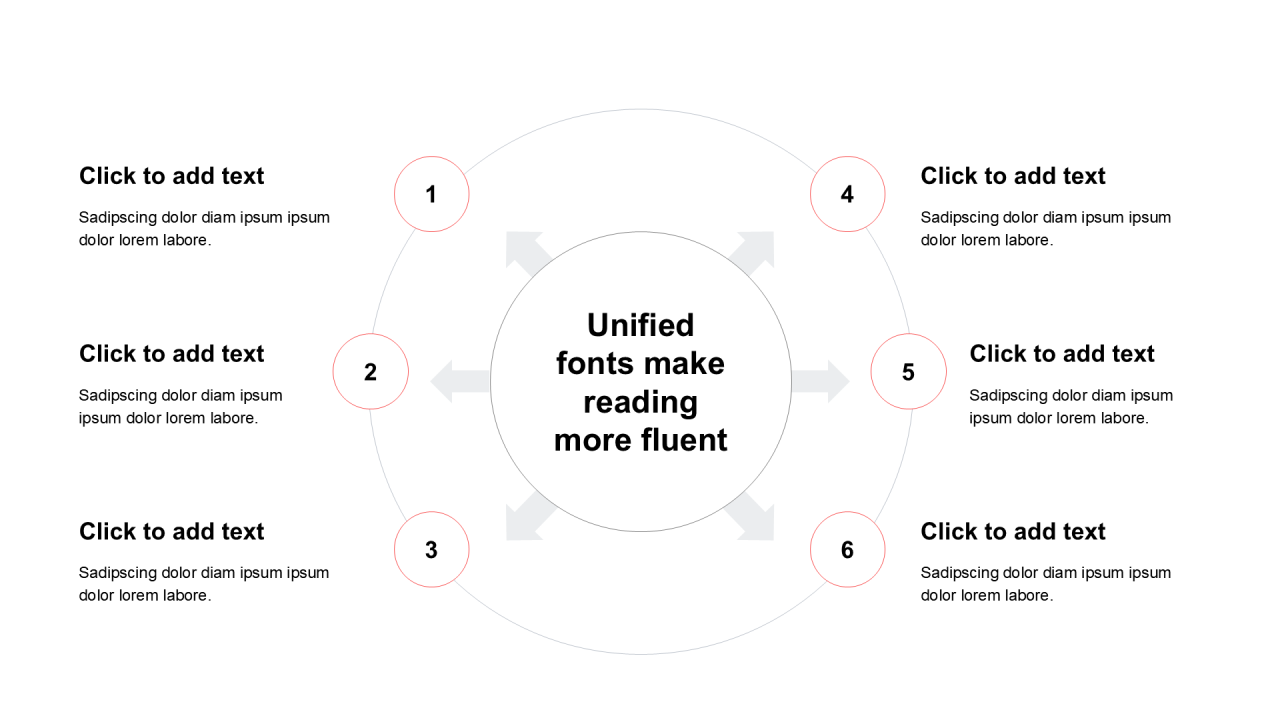 Click to add text

Sadipscing dolor diam ipsum ipsum dolor lorem labore.

1

Click to add text

Sadipscing dolor diam ipsum ipsum dolor lorem labore.

2

Click to add text

Sadipscing dolor diam ipsum ipsum dolor lorem labore.

3

Unified fonts make reading more fluent

4

Click to add text

Sadipscing dolor diam ipsum ipsum dolor lorem labore.

5

Click to add text

Sadipscing dolor diam ipsum ipsum dolor lorem labore.

6

Click to add text

Sadipscing dolor diam ipsum ipsum dolor lorem labore.