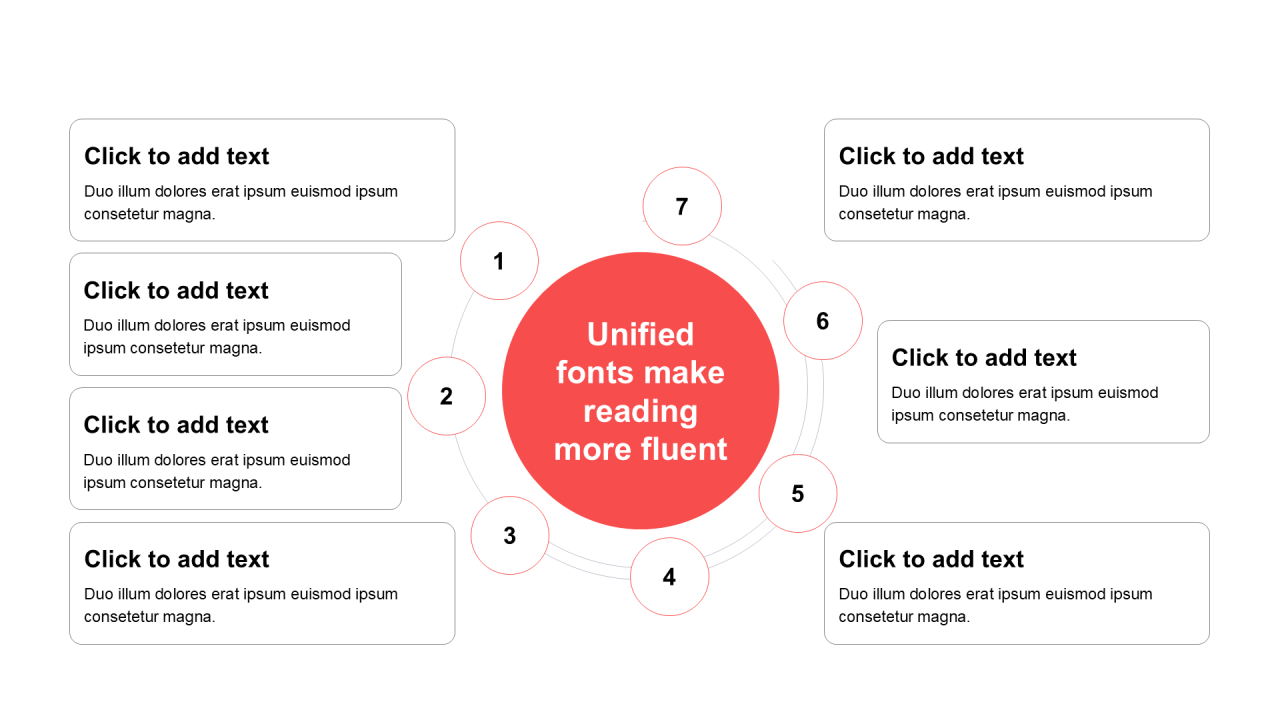 Click to add text
Duo illum dolores erat ipsum euismod ipsum consetetur magna.

Click to add text
Duo illum dolores erat ipsum euismod ipsum consetetur magna.

Click to add text
Duo illum dolores erat ipsum euismod ipsum consetetur magna.

Click to add text
Duo illum dolores erat ipsum euismod ipsum consetetur magna.

1

2

3

4

5

6

7

Unified fonts make reading more fluent

Click to add text
Duo illum dolores erat ipsum euismod ipsum consetetur magna.

Click to add text
Duo illum dolores erat ipsum euismod ipsum consetetur magna.

Click to add text
Duo illum dolores erat ipsum euismod ipsum consetetur magna.