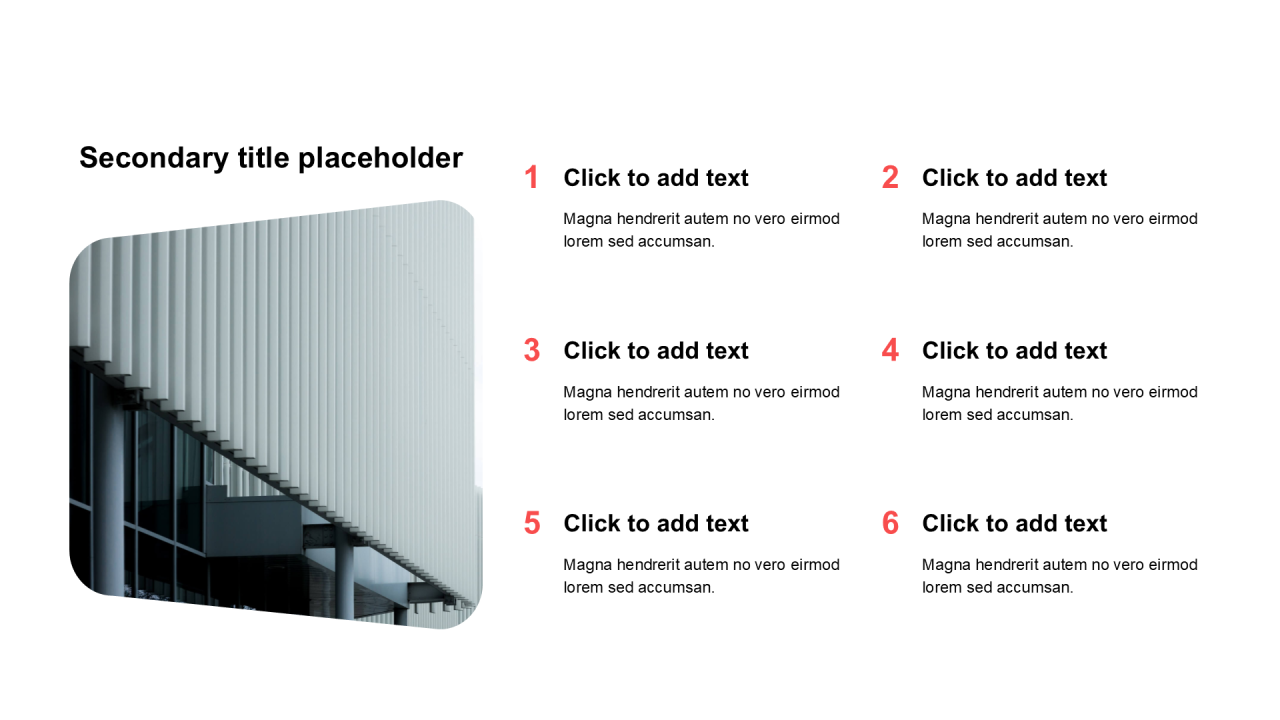 Secondary title placeholder

1 Click to add text

Magna hendrerit autem no vero eirmod lorem sed accumsan.

2 Click to add text

Magna hendrerit autem no vero eirmod lorem sed accumsan.

3 Click to add text

Magna hendrerit autem no vero eirmod lorem sed accumsan.

4 Click to add text

Magna hendrerit autem no vero eirmod lorem sed accumsan.

5 Click to add text

Magna hendrerit autem no vero eirmod lorem sed accumsan.

6 Click to add text

Magna hendrerit autem no vero eirmod lorem sed accumsan.