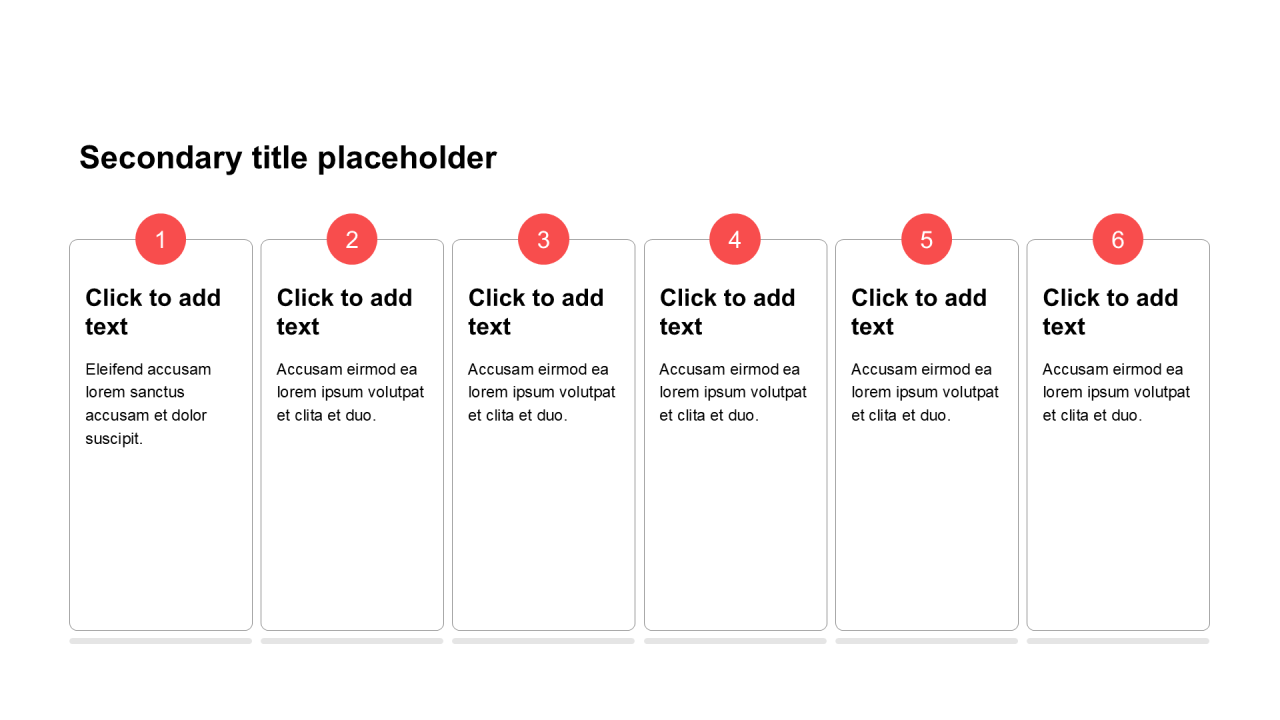 Secondary title placeholder

1

Click to add text

Eleifend accusam lorem sanctus accusam et dolor suscipit.

2

Click to add text

Accusam eirmod ea lorem ipsum volutpat et clita et duo.

3

Click to add text

Accusam eirmod ea lorem ipsum volutpat et clita et duo.

4

Click to add text

Accusam eirmod ea lorem ipsum volutpat et clita et duo.

5

Click to add text

Accusam eirmod ea lorem ipsum volutpat et clita et duo.

6

Click to add text

Accusam eirmod ea lorem ipsum volutpat et clita et duo.