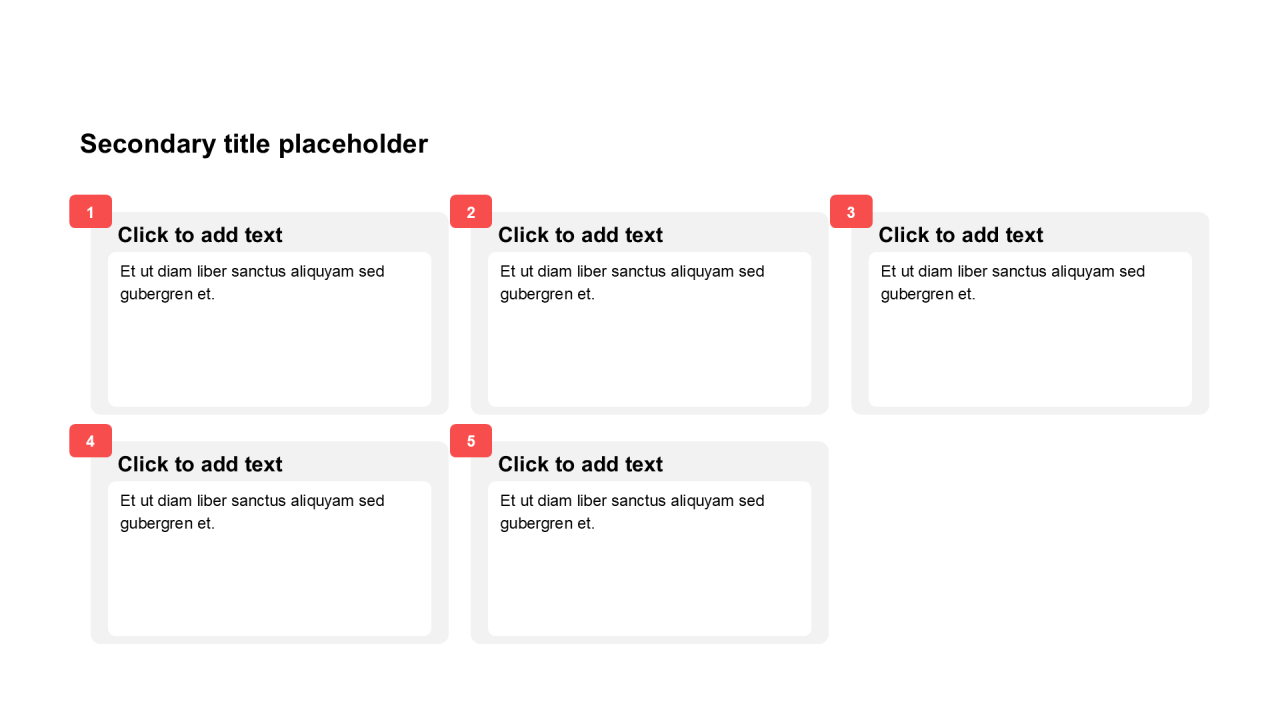 Secondary title placeholder

1

Click to add text

Et ut diam liber sanctus aliquyam sed gubergren et.

2

Click to add text

Et ut diam liber sanctus aliquyam sed gubergren et.

3

Click to add text

Et ut diam liber sanctus aliquyam sed gubergren et.

4

Click to add text

Et ut diam liber sanctus aliquyam sed gubergren et.

5

Click to add text

Et ut diam liber sanctus aliquyam sed gubergren et.